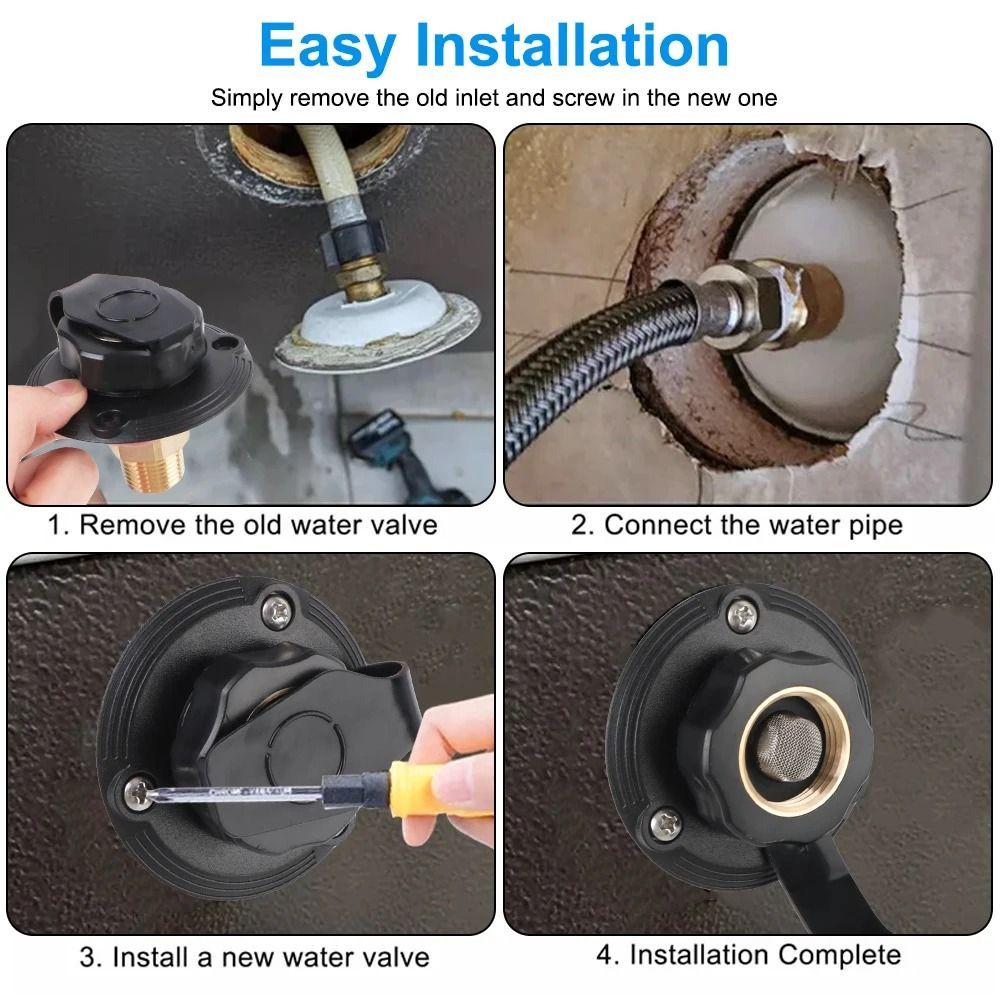 Easy Installation

Simply remove the old inlet and screw in the new one

1. Remove the old water valve

2. Connect the water pipe

3. Install a new water valve

4. Installation Complete