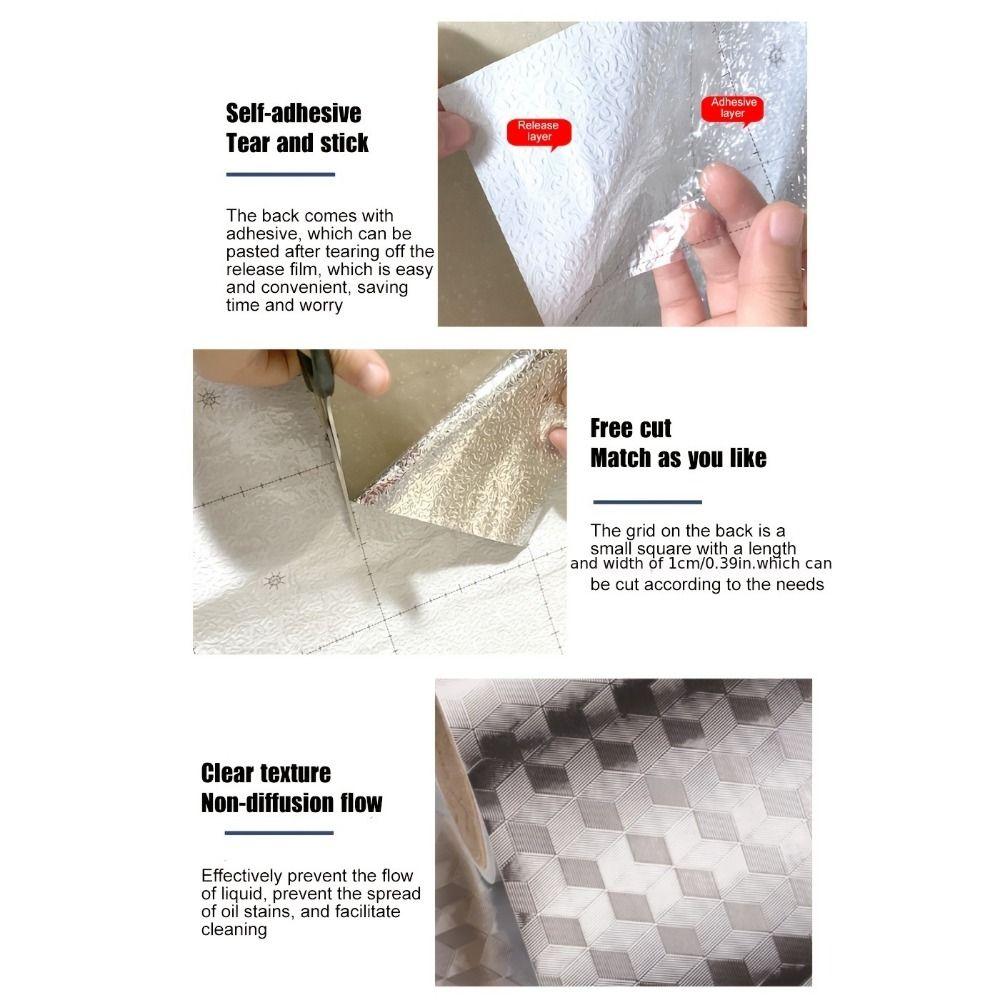 Self-adhesive
Tear and stick

The back comes with adhesive, which can be pasted after tearing off the release film, which is easy and convenient, saving time and worry

Release layer

Adhesive layer

Free cut
Match as you like

The grid on the back is a small square with a length and width of 1cm/0.39in.which can be cut according to the needs

Clear texture
Non-diffusion flow

Effectively prevent the flow of liquid, prevent the spread of oil stains, and facilitate cleaning