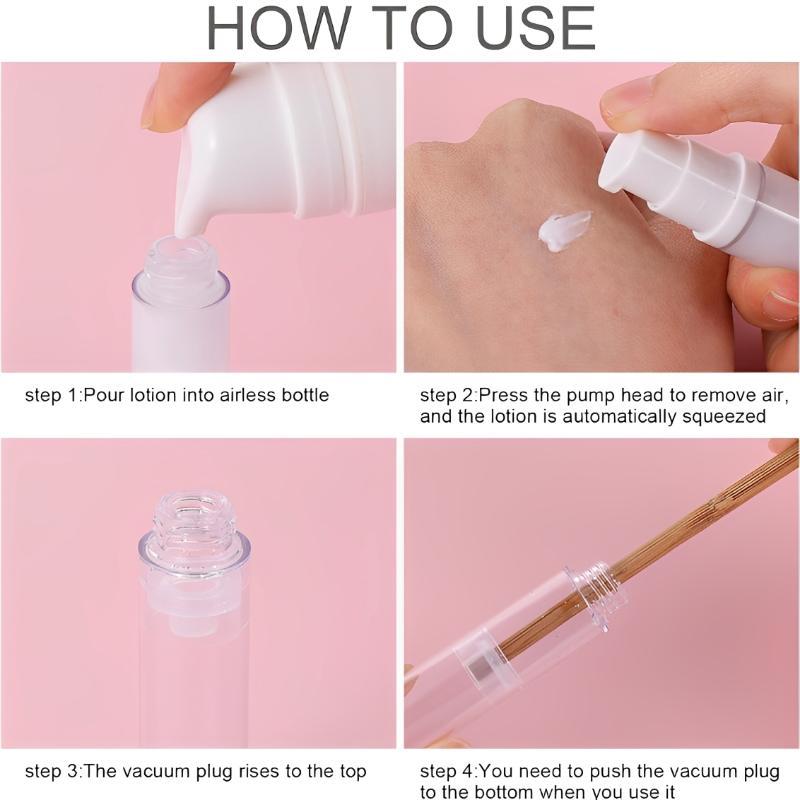 HOW TO USE

step 1:Pour lotion into airless bottle

step 2:Press the pump head to remove air, and the lotion is automatically squeezed

step 3:The vacuum plug rises to the top

step 4:You need to push the vacuum plug to the bottom when you use it