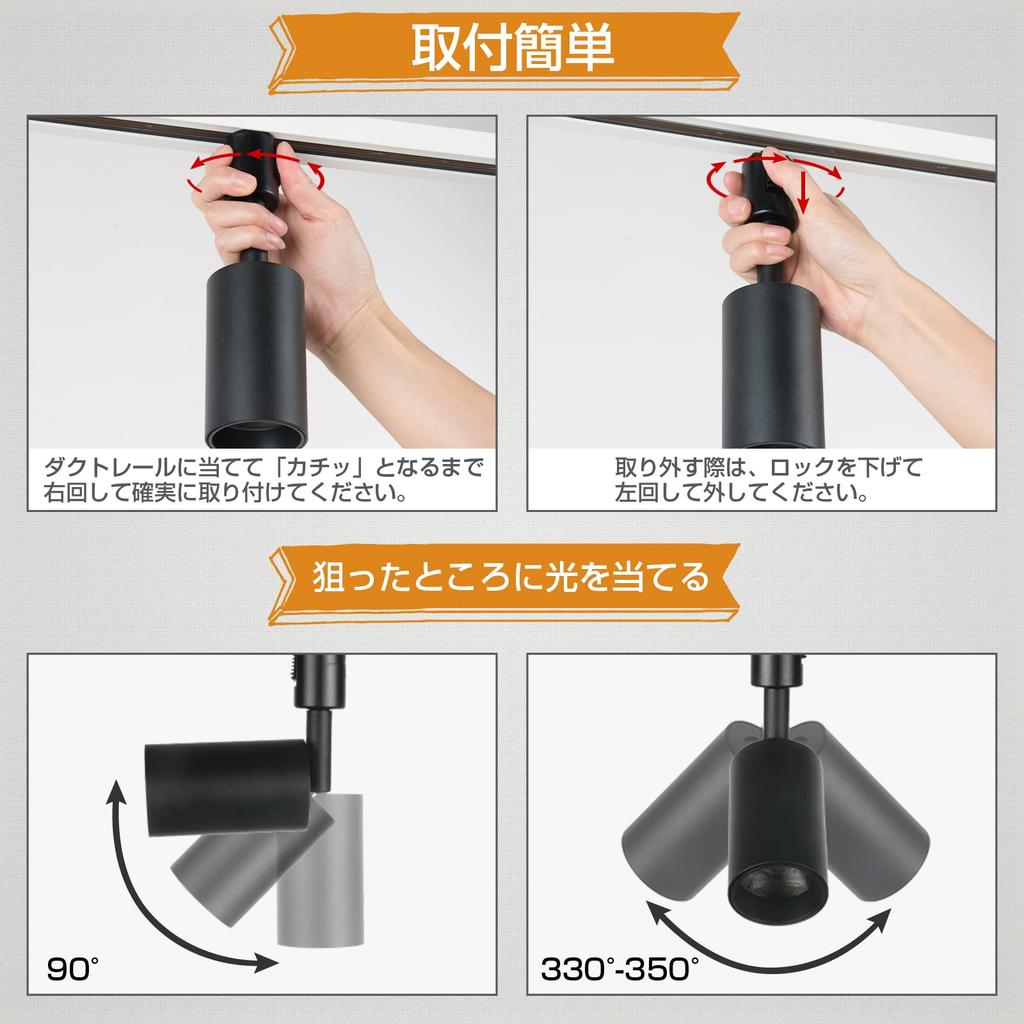 取付簡単

ダクトレールに当てて「カチッ」となるまで右回して確実に取り付けてください。

取り外す際は、ロックを下げて左回して外してください。

狙ったところに光を当てる

90°

330°-350°