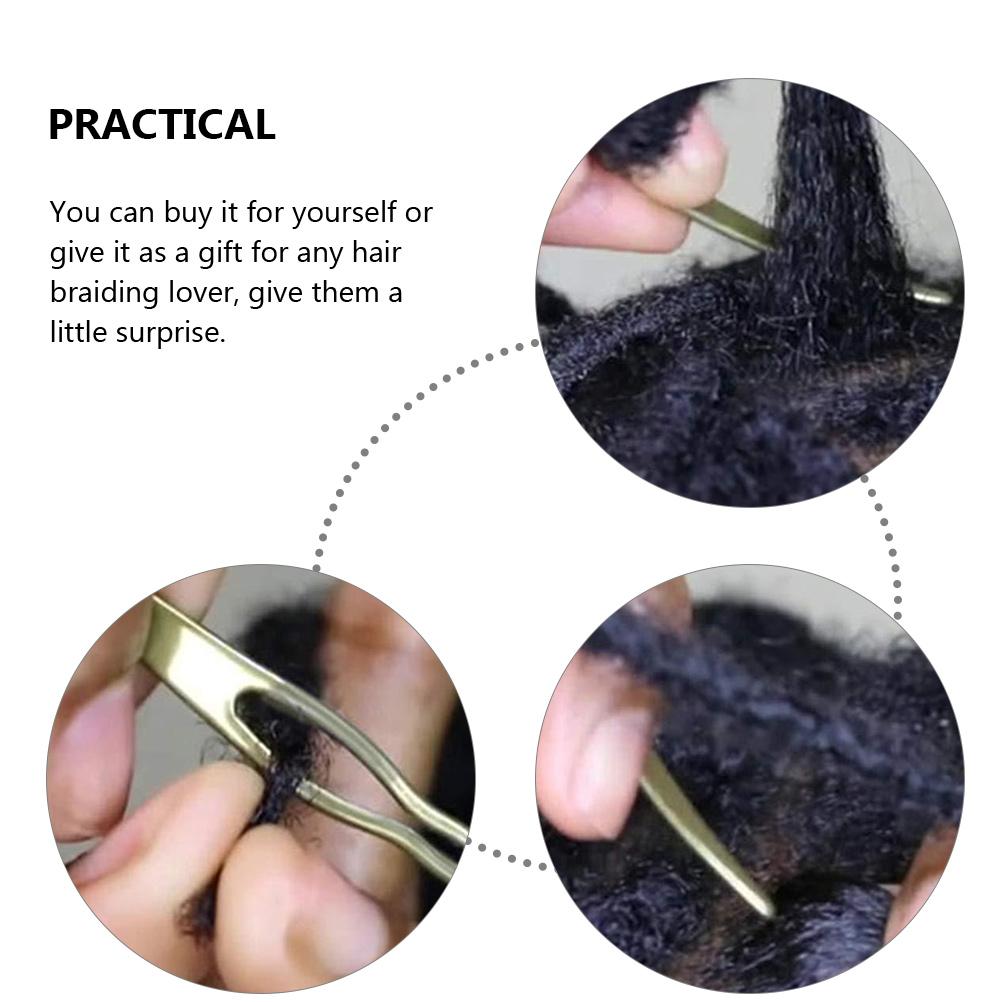 PRACTICAL

You can buy it for yourself or give it as a gift for any hair braiding lover, give them a little surprise.