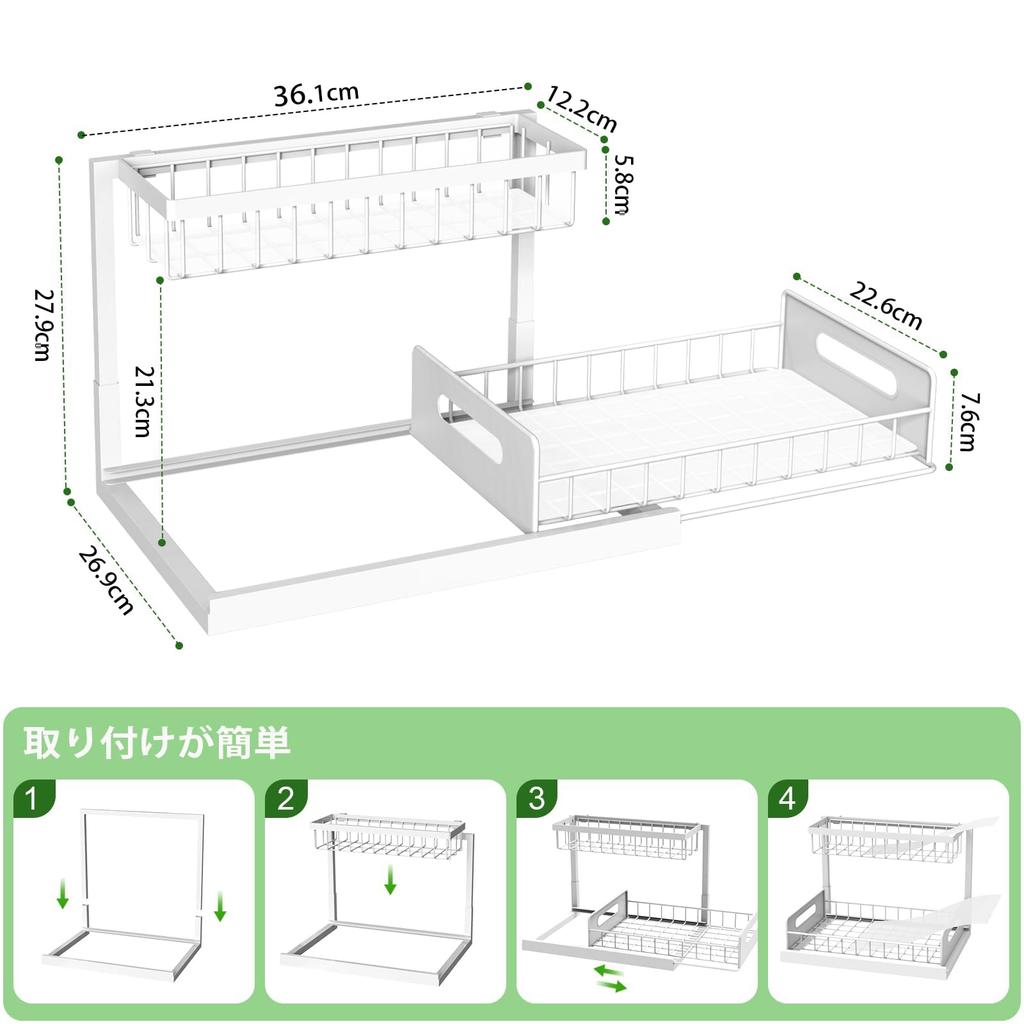 36.1cm
12.2cm
5.8cm
27.9cm
21.3cm
22.6cm
7.6cm
26.9cm

取り付けが簡単

1
2
3
4