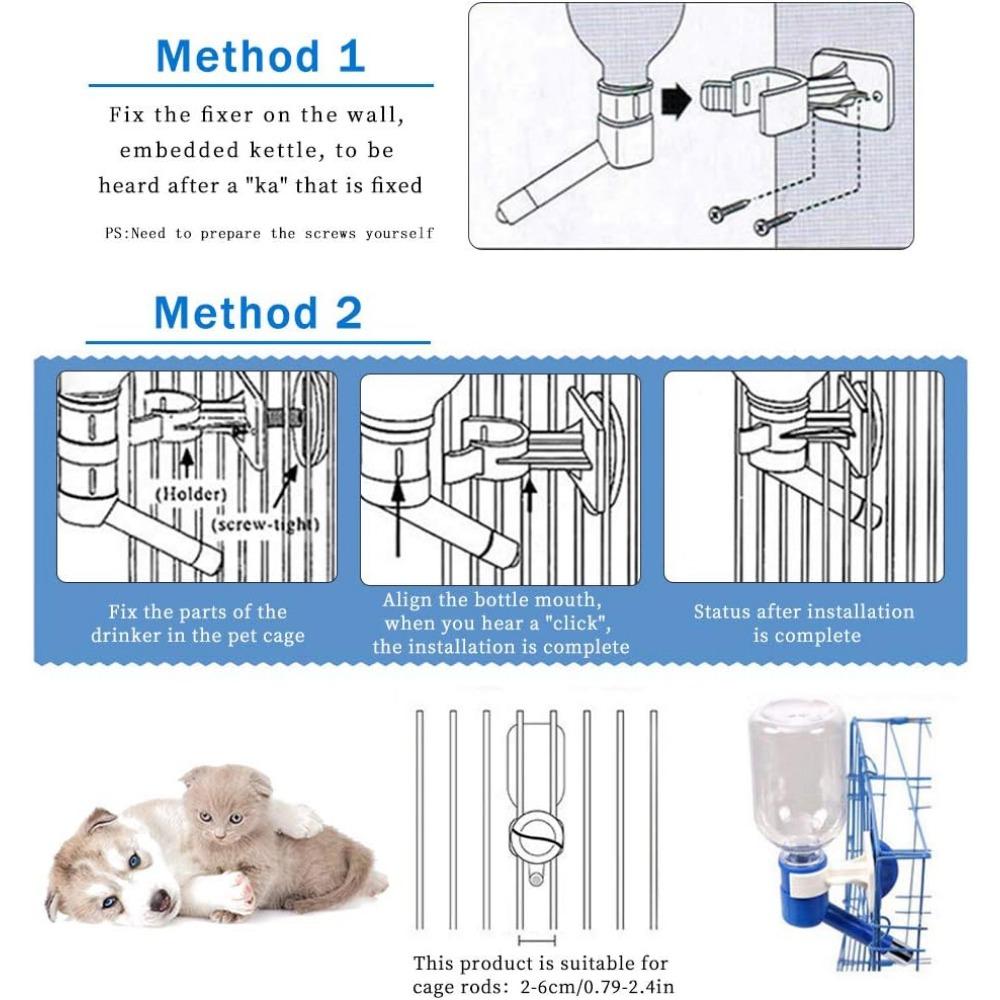 Method 1

Fix the fixer on the wall, embedded kettle, to be heard after a "ka" that is fixed

PS:Need to prepare the screws yourself

Method 2

(Holder)
(screw-tight)

Fix the parts of the drinker in the pet cage

Align the bottle mouth, when you hear a "click", the installation is complete

Status after installation is complete

This product is suitable for cage rods: 2-6cm/0.79-2.4in