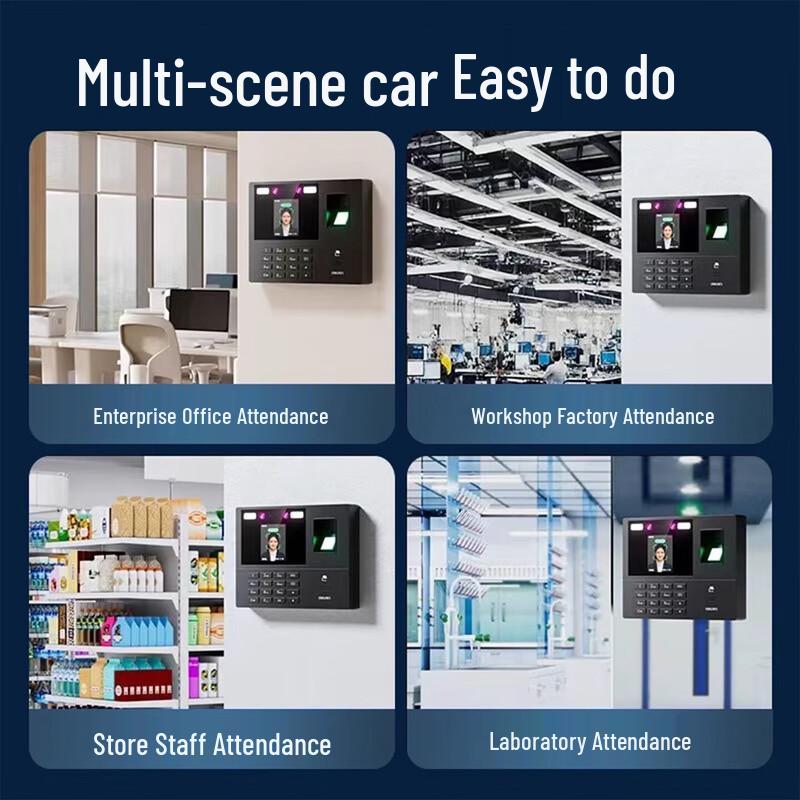 Multi-scene car Easy to do

Enterprise Office Attendance

Workshop Factory Attendance

Store Staff Attendance

Laboratory Attendance