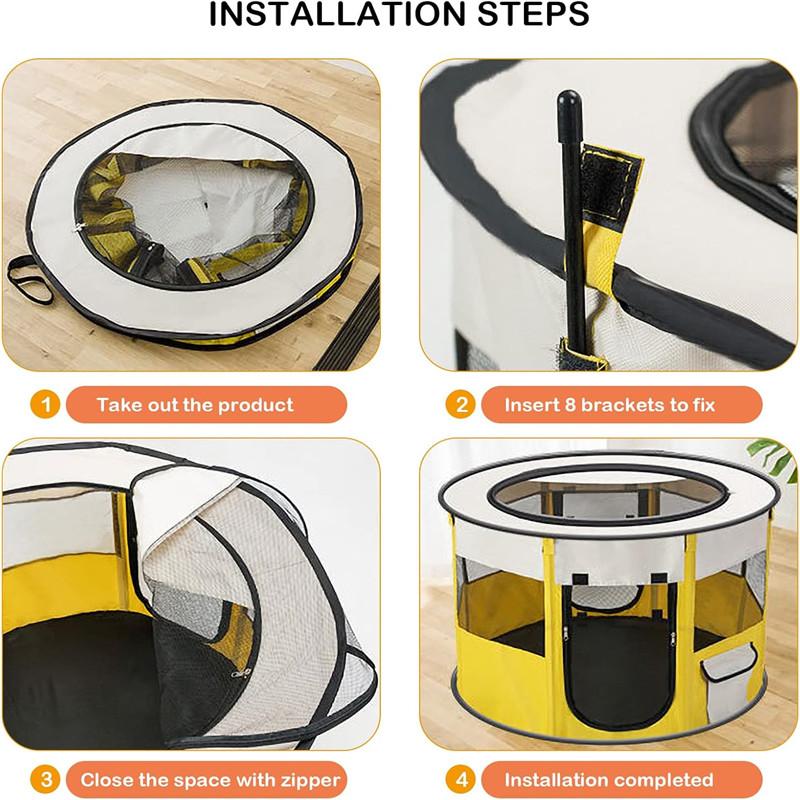 INSTALLATION STEPS

1 Take out the product

2 Insert 8 brackets to fix

3 Close the space with zipper

4 Installation completed