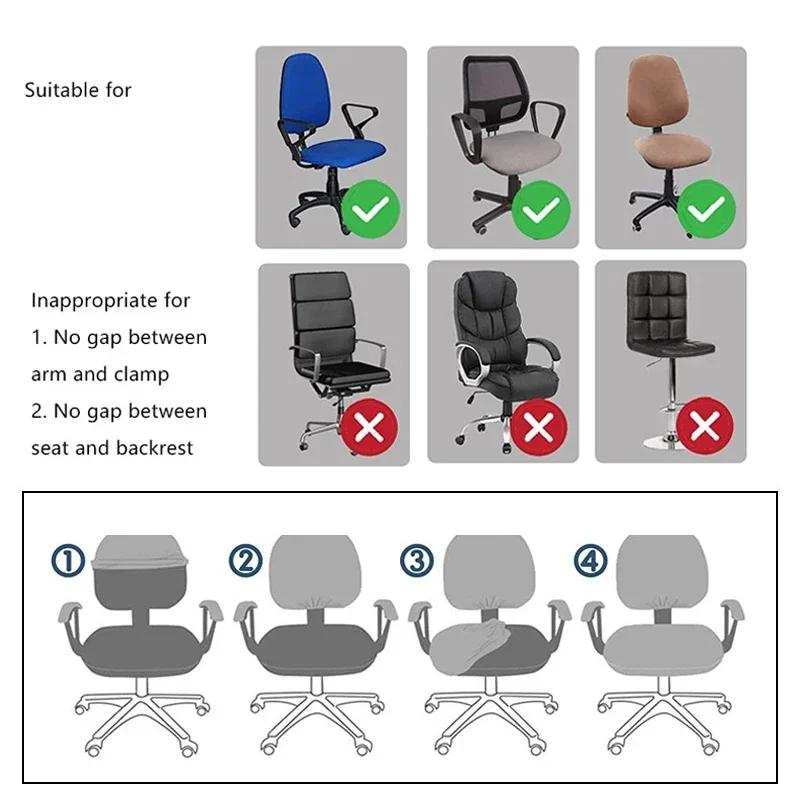 Suitable for

Inappropriate for
1. No gap between arm and clamp
2. No gap between seat and backrest

①

②

③

④