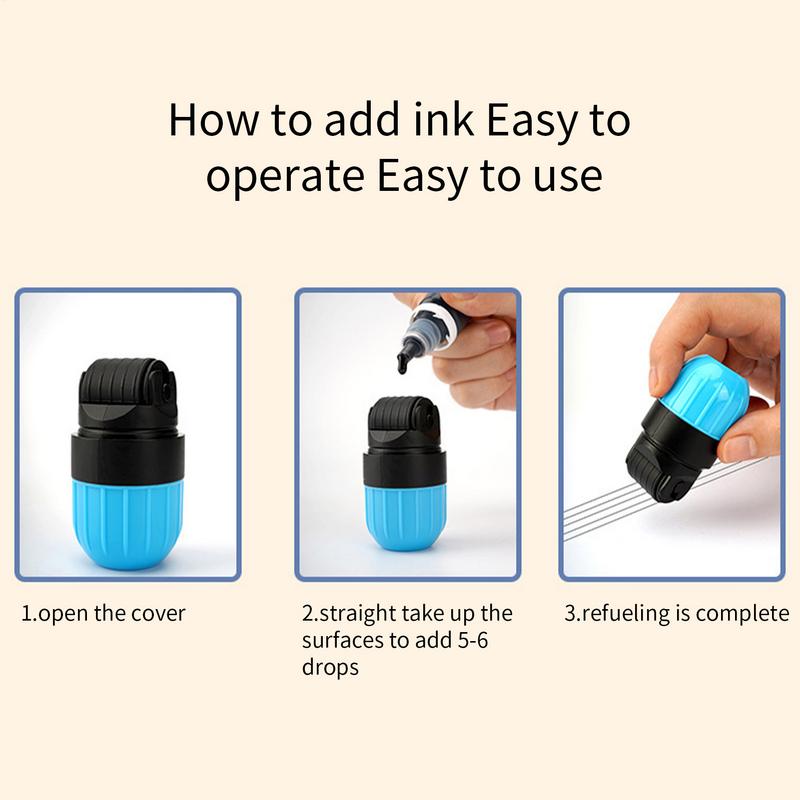 How to add ink Easy to operate Easy to use

1.open the cover

2.straight take up the surfaces to add 5-6 drops

3.refueling is complete