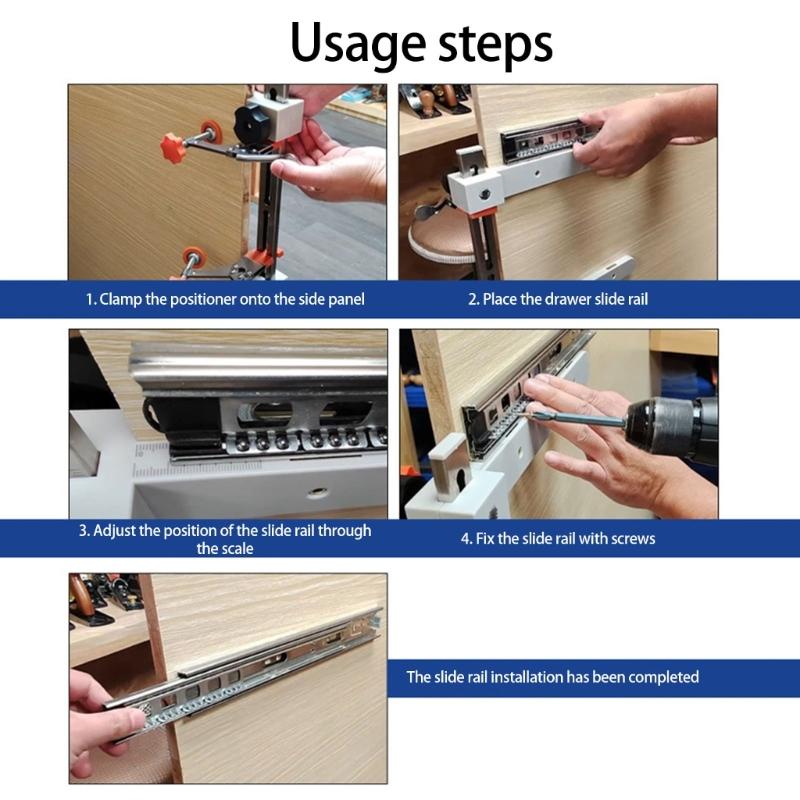 Usage steps

1. Clamp the positioner onto the side panel

2. Place the drawer slide rail

3. Adjust the position of the slide rail through the scale

4. Fix the slide rail with screws

The slide rail installation has been completed