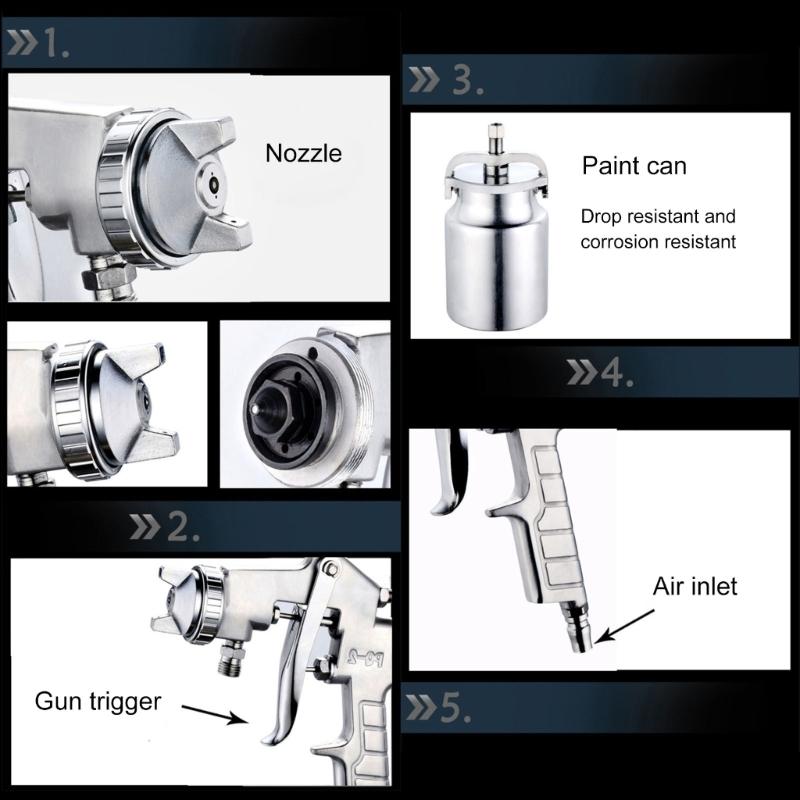 »1.

Nozzle

»2.

Gun trigger

»3.

Paint can

Drop resistant and corrosion resistant

»4.

Air inlet

»5.