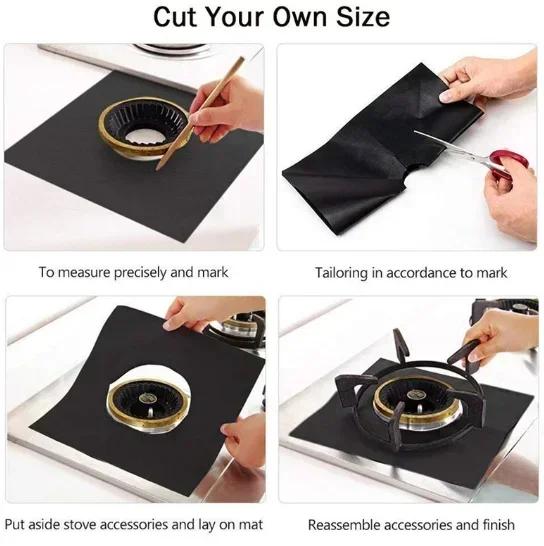 Cut Your Own Size

To measure precisely and mark

Tailoring in accordance to mark

Put aside stove accessories and lay on mat

Reassemble accessories and finish