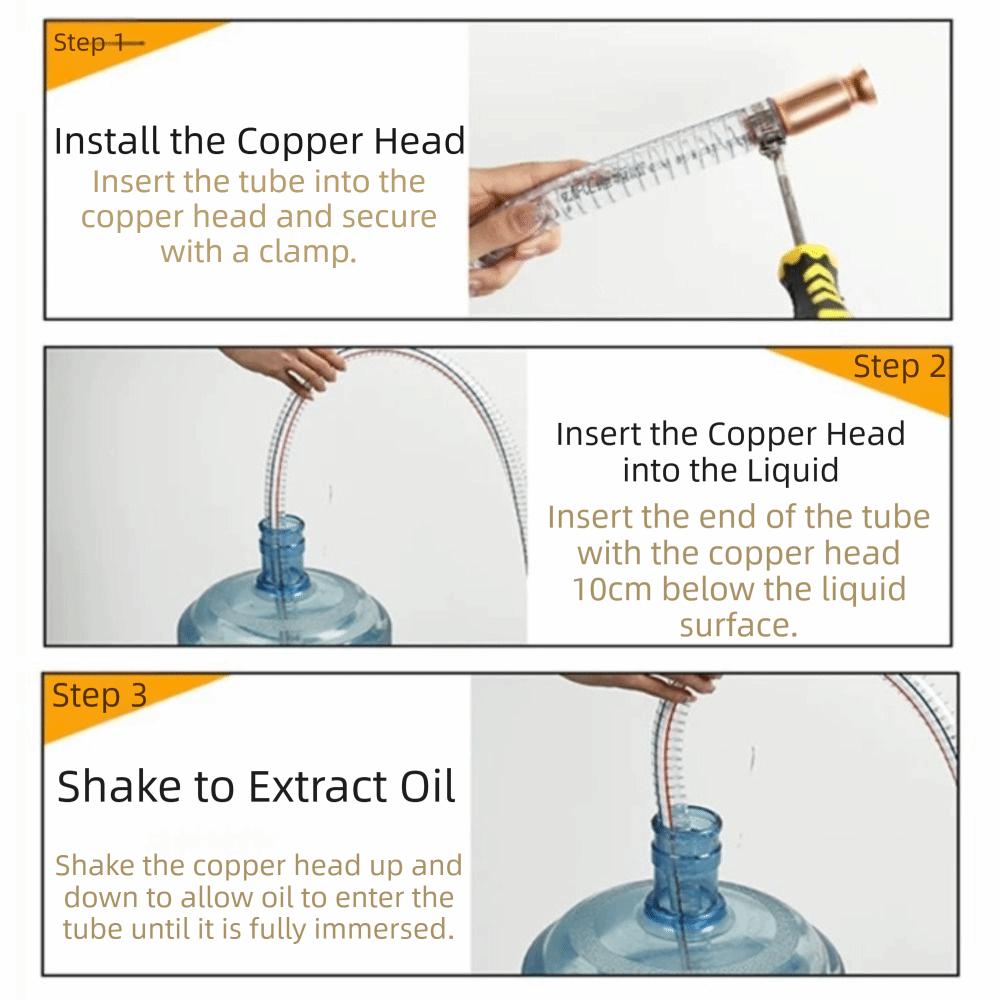 Step 1

Install the Copper Head

Insert the tube into the copper head and secure with a clamp.

Step 2

Insert the Copper Head into the Liquid

Insert the end of the tube with the copper head 10cm below the liquid surface.

Step 3

Shake to Extract Oil

Shake the copper head up and down to allow oil to enter the tube until it is fully immersed.