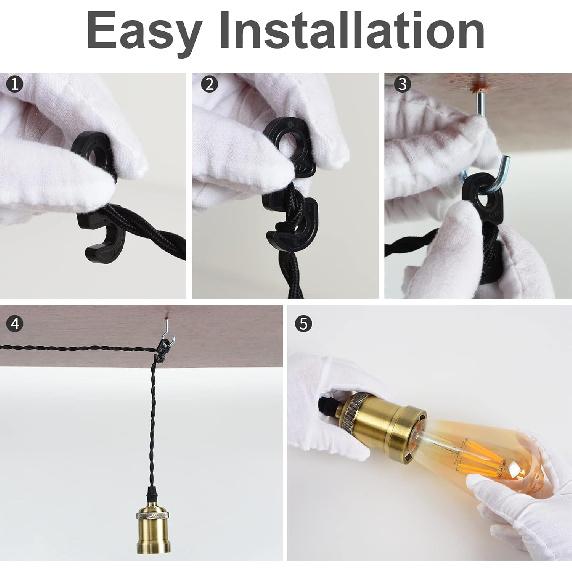 Easy Installation

1

2

3

4

5