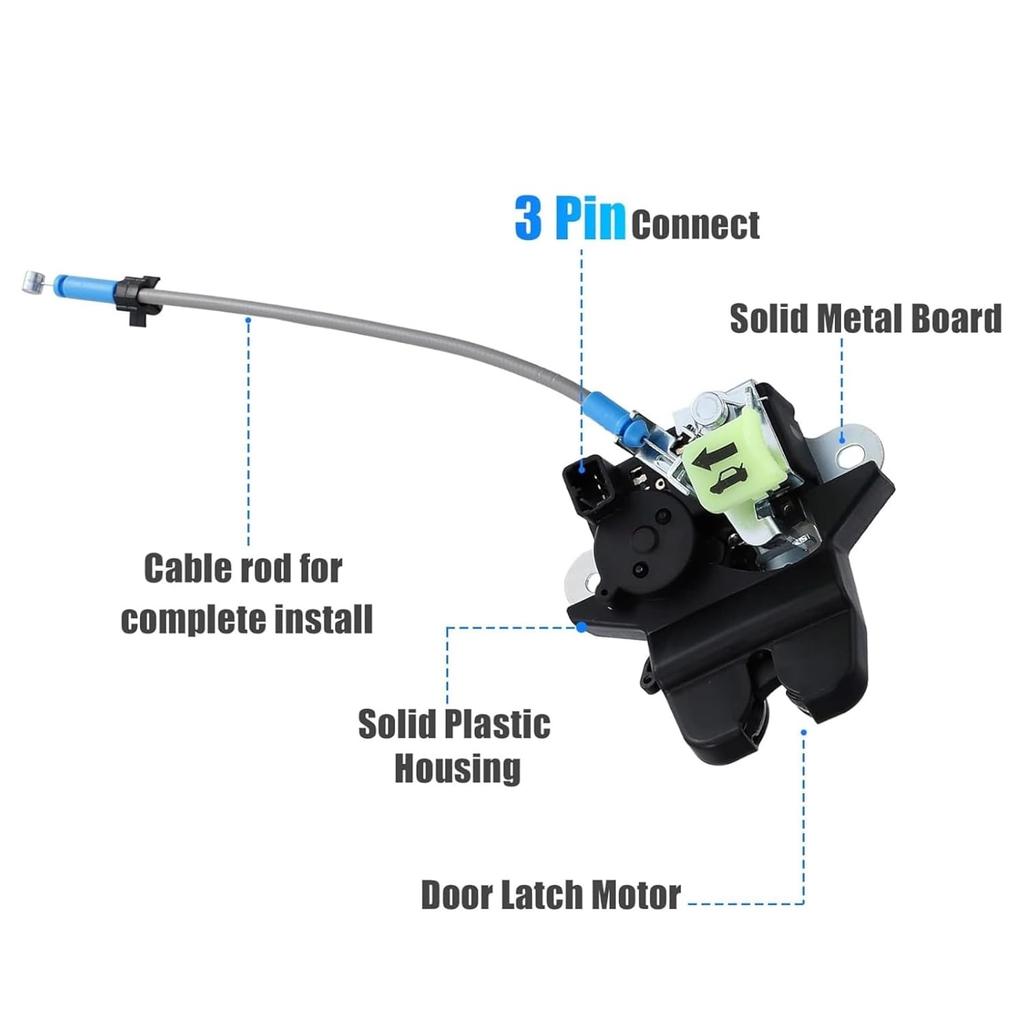 3 Pin Connect

Solid Metal Board

Cable rod for complete install

Solid Plastic Housing

Door Latch Motor