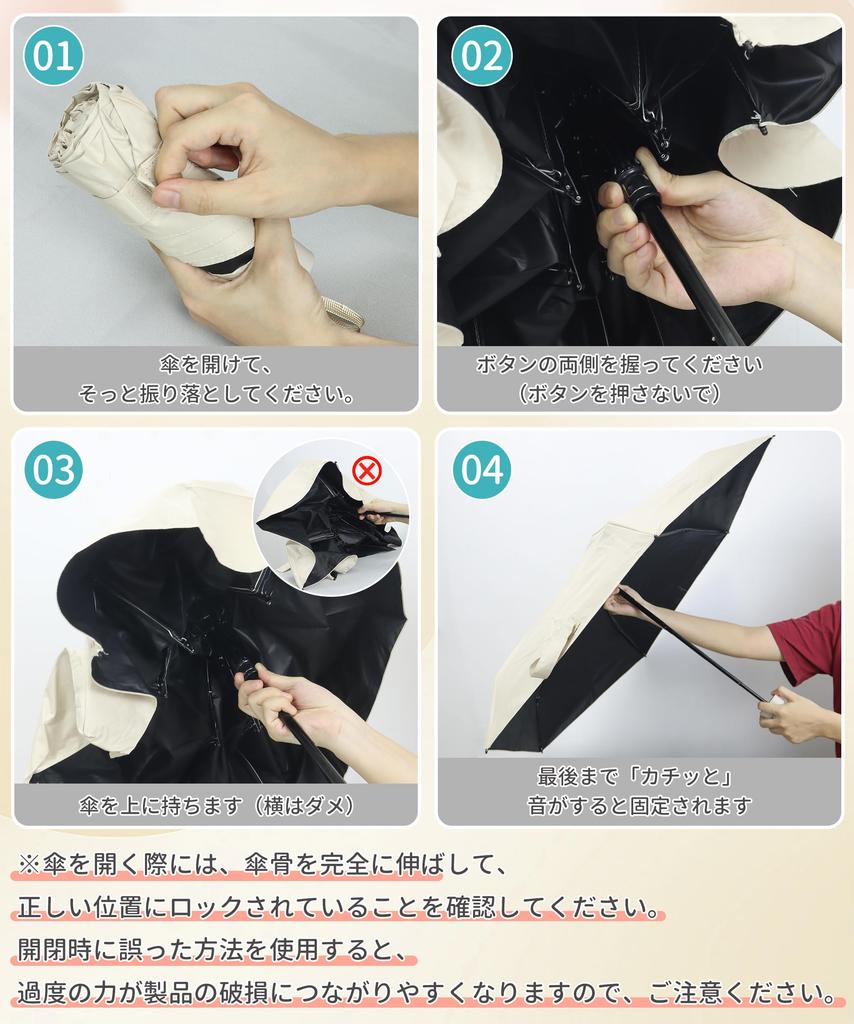 01

傘を開けて、
そっと振り落としてください。

02

ボタンの両側を握ってください
（ボタンを押さないで）

03

傘を上に持ちます（横はダメ）

04

最後まで「カチッと」
音がすると固定されます

※傘を開く際には、傘骨を完全に伸ばして、
正しい位置にロックされていることを確認してください。
開閉時に誤った方法を使用すると、
過度の力が製品の破損につながりやすくなりますので、ご注意ください。