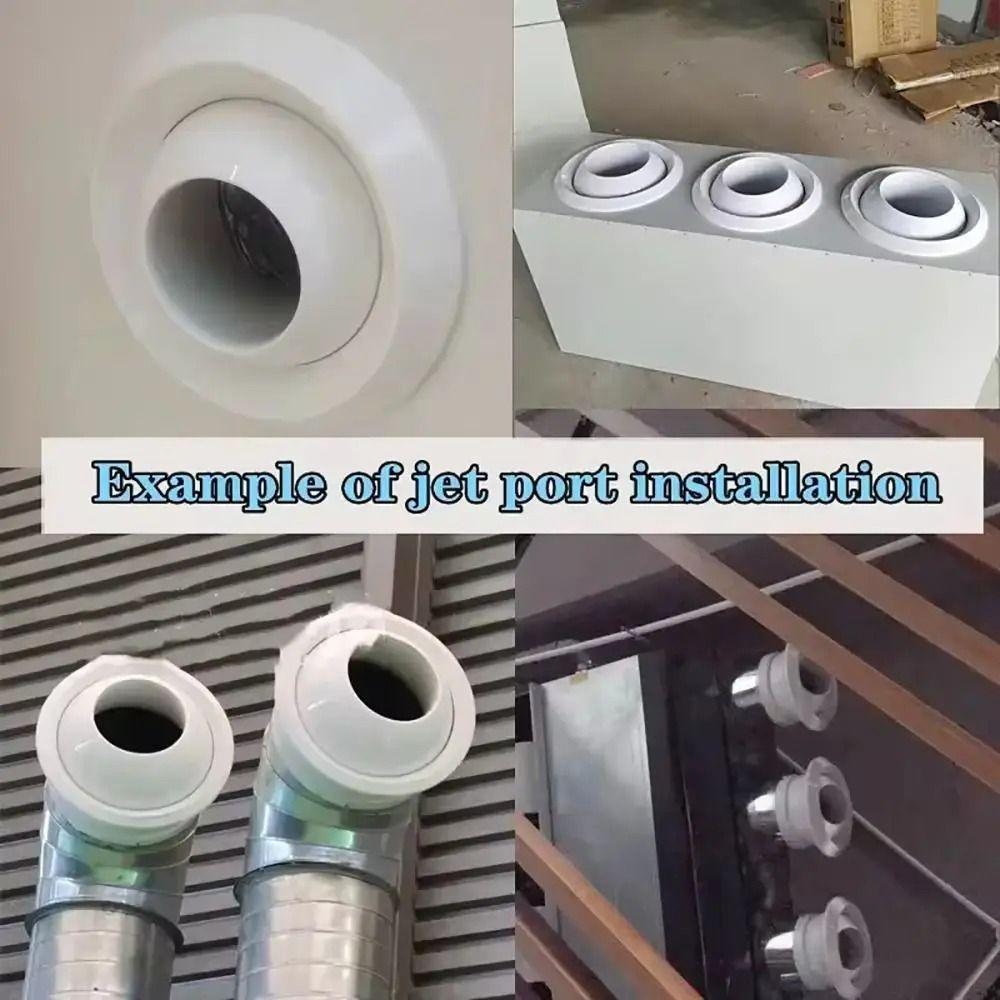 Example of jet port installation