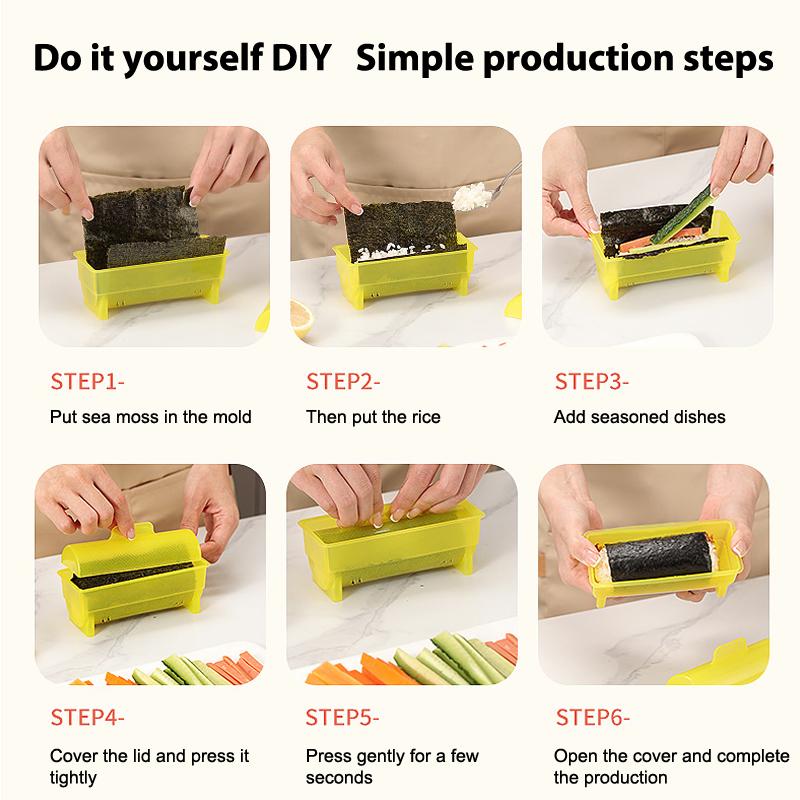 Do it yourself DIY Simple production steps

STEP1-
Put sea moss in the mold

STEP2-
Then put the rice

STEP3-
Add seasoned dishes

STEP4-
Cover the lid and press it tightly

STEP5-
Press gently for a few seconds

STEP6-
Open the cover and complete the production