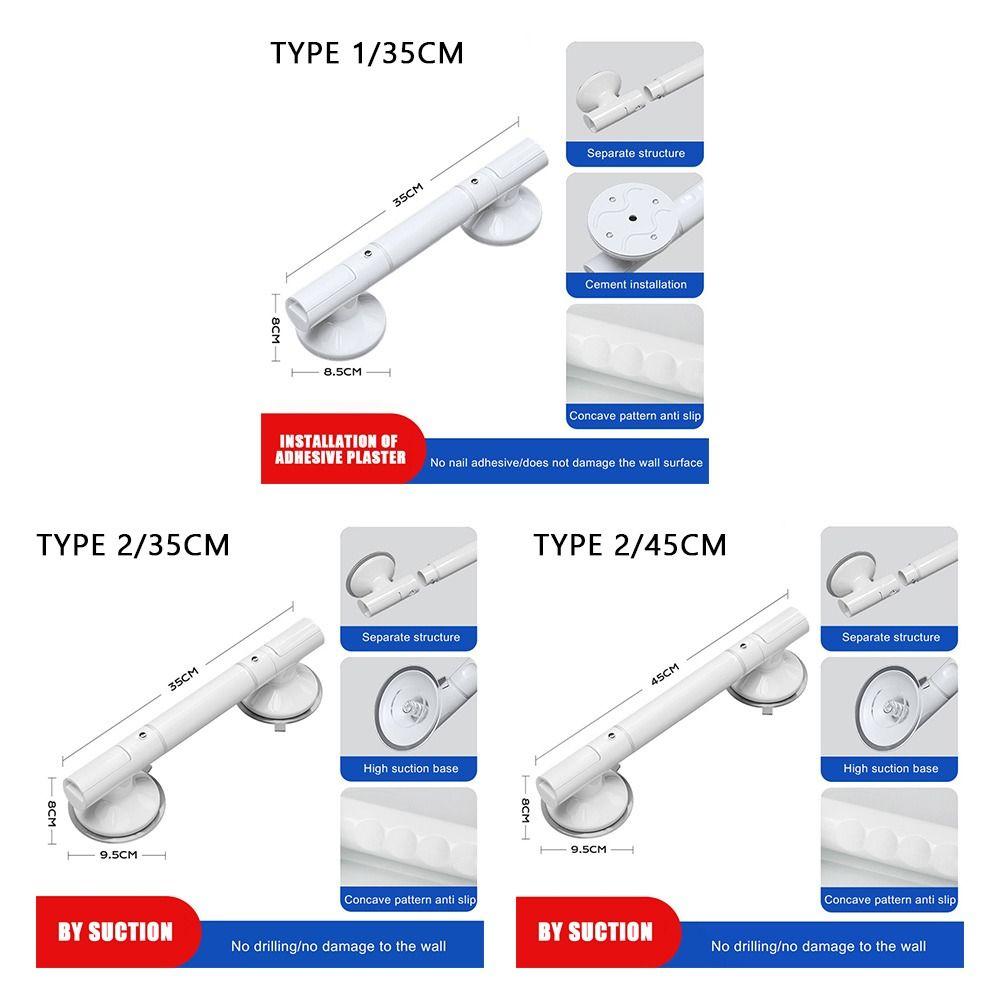 TYPE 1/35CM

35CM

8CM

8.5CM

Separate structure

Cement installation

Concave pattern anti slip

INSTALLATION OF ADHESIVE PLASTER

No nail adhesive/does not damage the wall surface

TYPE 2/35CM

35CM

8CM

9.5CM

Separate structure

High suction base

Concave pattern anti slip

BY SUCTION

No drilling/no damage to the wall

TYPE 2/45CM

45CM

8CM

9.5CM

Separate structure

High suction base

Concave pattern anti slip

BY SUCTION

No drilling/no damage to the wall