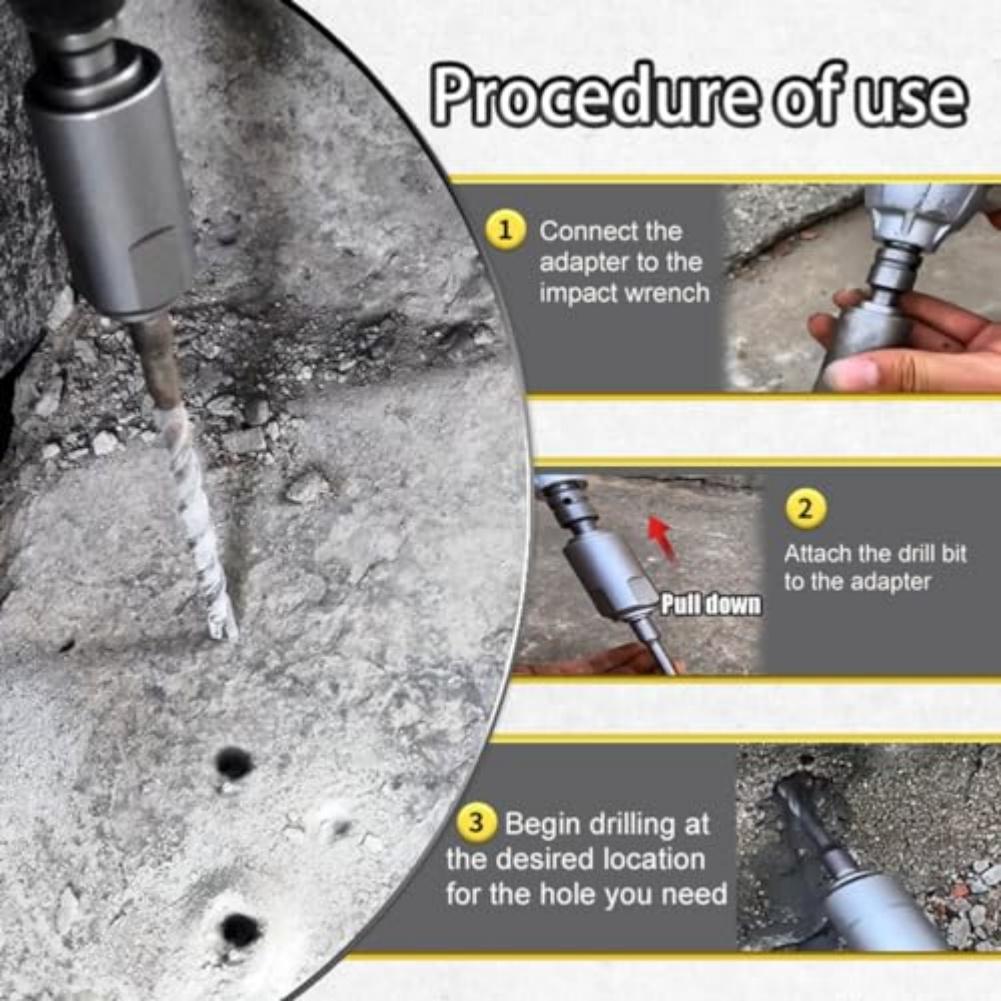 Procedure of use

1 Connect the adapter to the impact wrench

Pull down

2 Attach the drill bit to the adapter

3 Begin drilling at the desired location for the hole you need