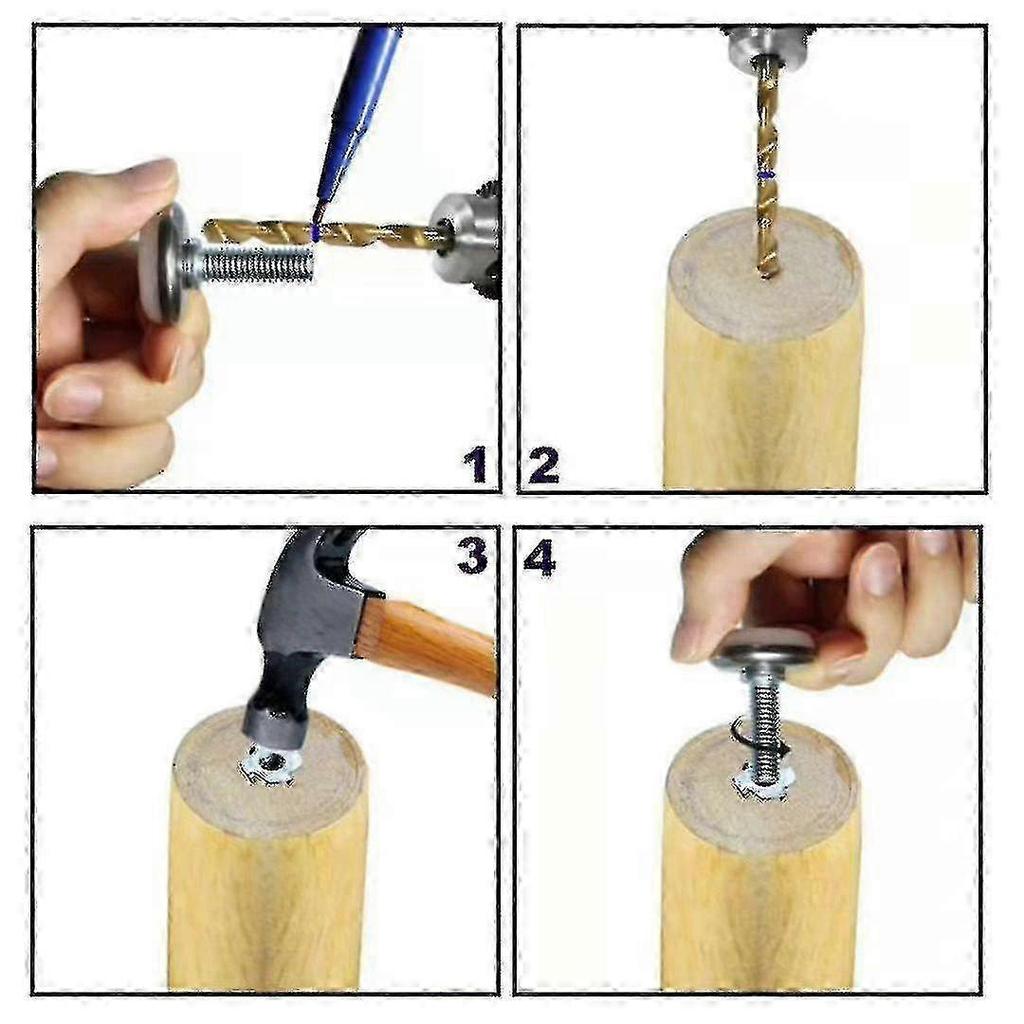 1
2
3
4