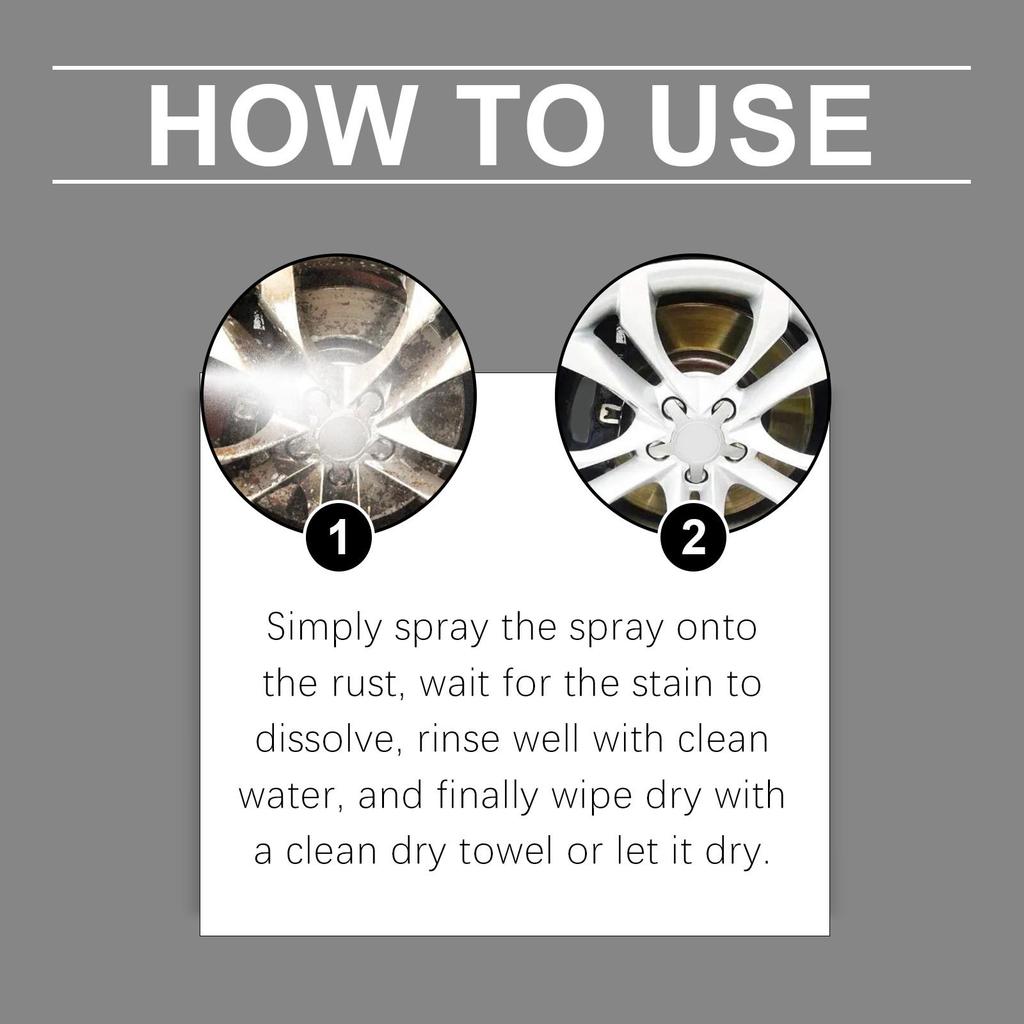 HOW TO USE

1

2

Simply spray the spray onto the rust, wait for the stain to dissolve, rinse well with clean water, and finally wipe dry with a clean dry towel or let it dry.