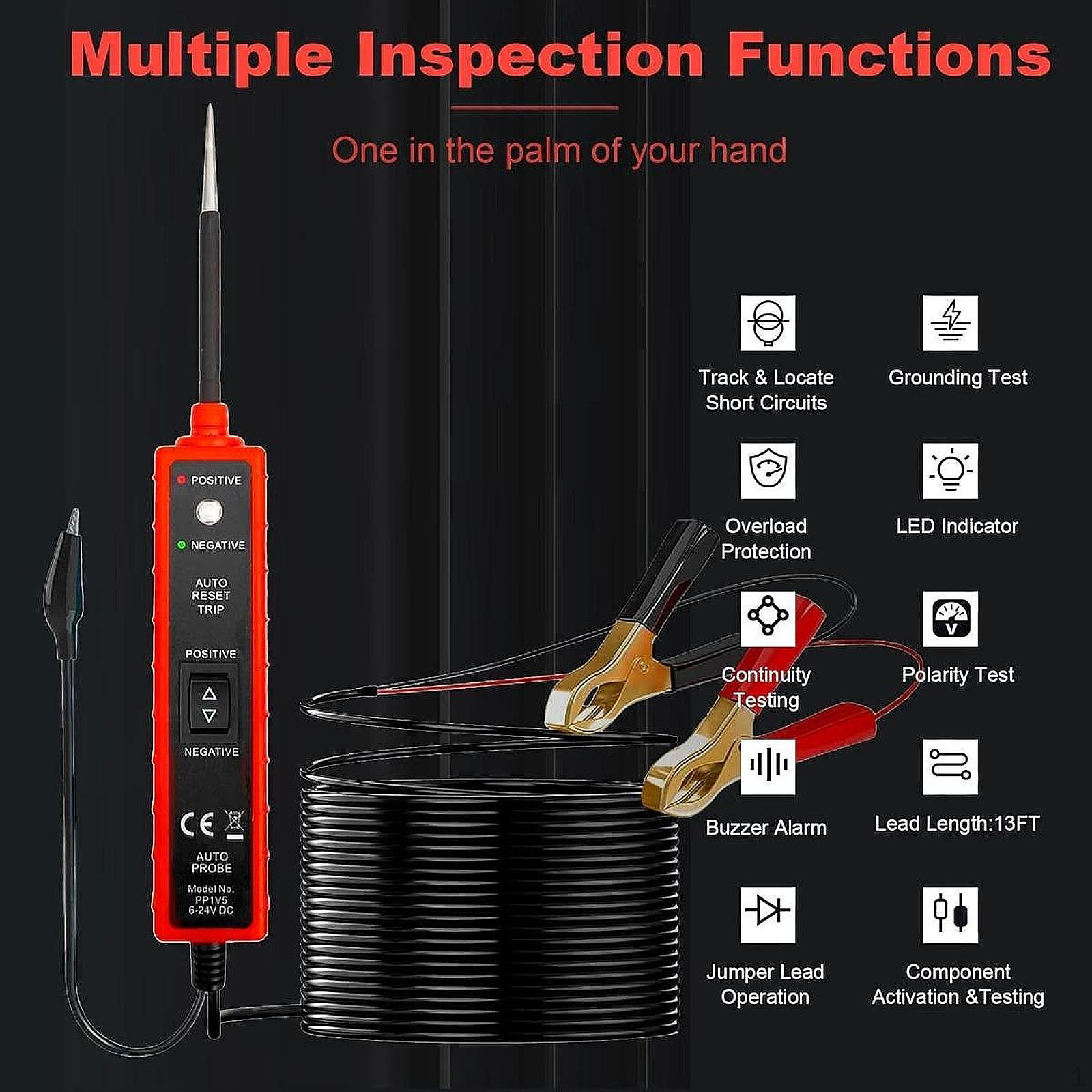 Multiple Inspection Functions

One in the palm of your hand

POSITIVE

NEGATIVE

AUTO RESET TRIP

POSITIVE

NEGATIVE

CE

AUTO PROBE

Model No. PP1V5 6-24V DC

Track & Locate Short Circuits

Grounding Test

Overload Protection

LED Indicator

Continuity Testing

Polarity Test

Buzzer Alarm

Lead Length:13FT

Jumper Lead Operation

Component Activation &Testing