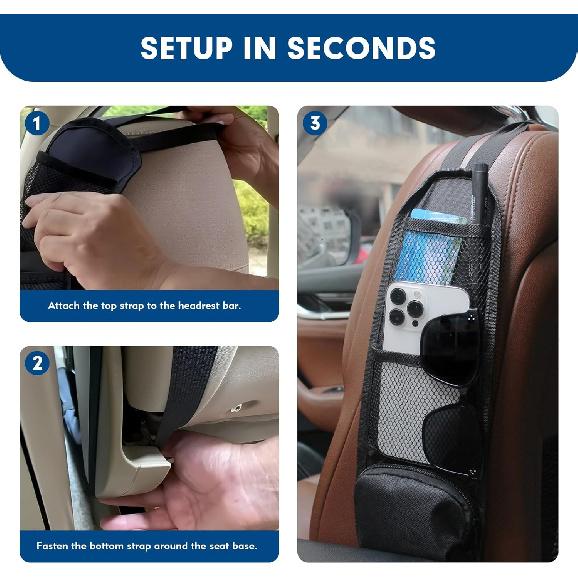 SETUP IN SECONDS

1

Attach the top strap to the headrest bar.

2

Fasten the bottom strap around the seat base.

3