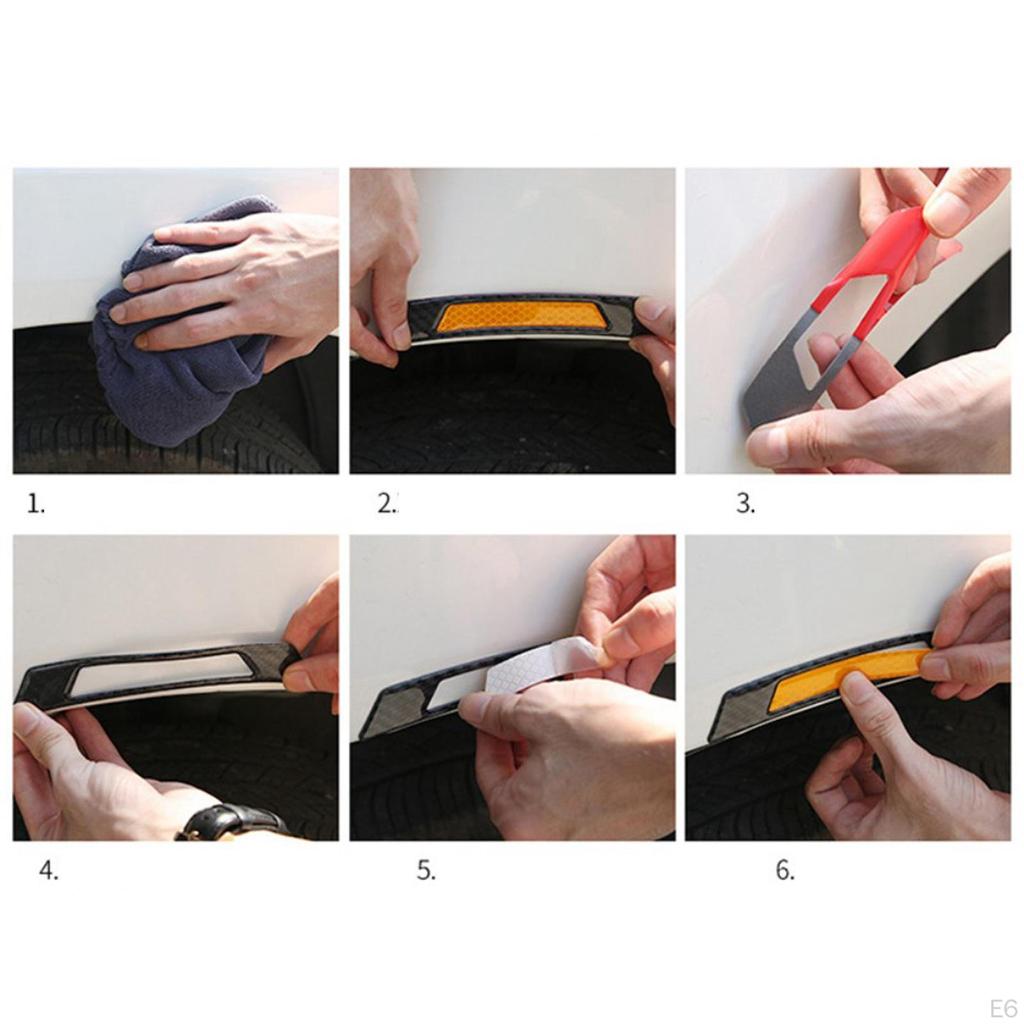 1.

2.

3.

4.

5.

6.

E6