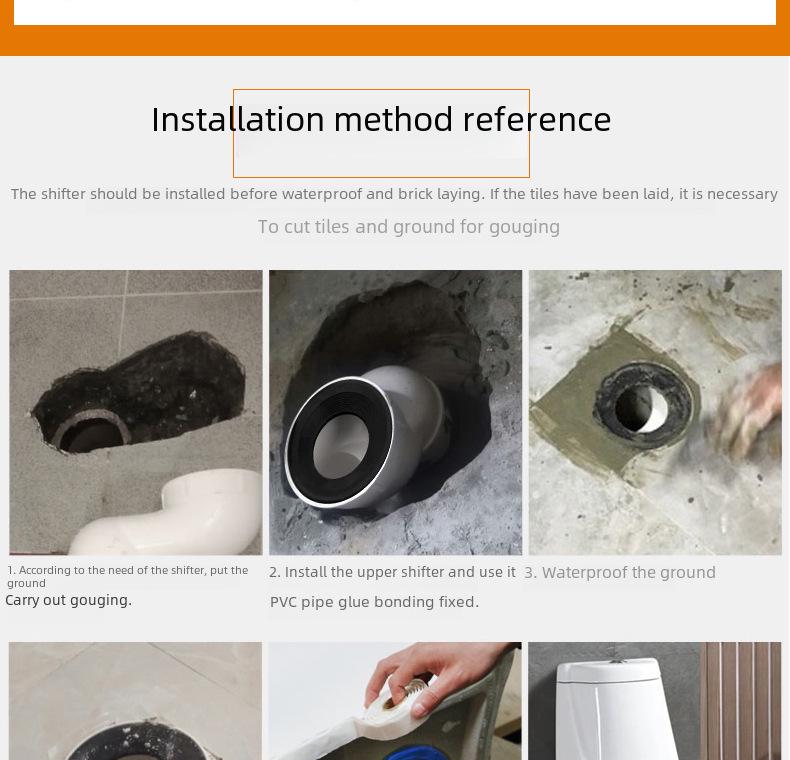 Installation method reference

The shifter should be installed before waterproof and brick laying. If the tiles have been laid, it is necessary

To cut tiles and ground for gouging

1. According to the need of the shifter, put the ground

Carry out gouging.

2. Install the upper shifter and use it

PVC pipe glue bonding fixed.

3. Waterproof the ground