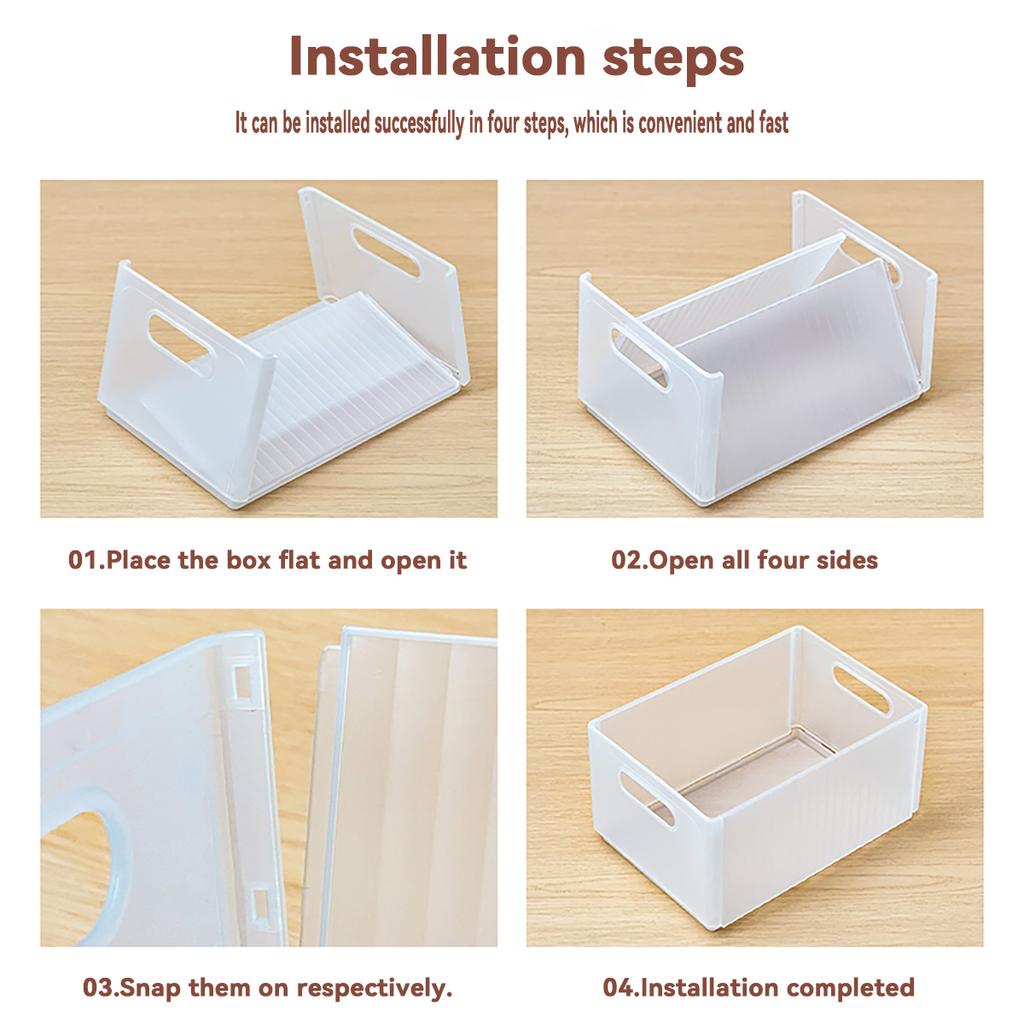 Installation steps

It can be installed successfully in four steps, which is convenient and fast

01.Place the box flat and open it

02.Open all four sides

03.Snap them on respectively.

04.Installation completed