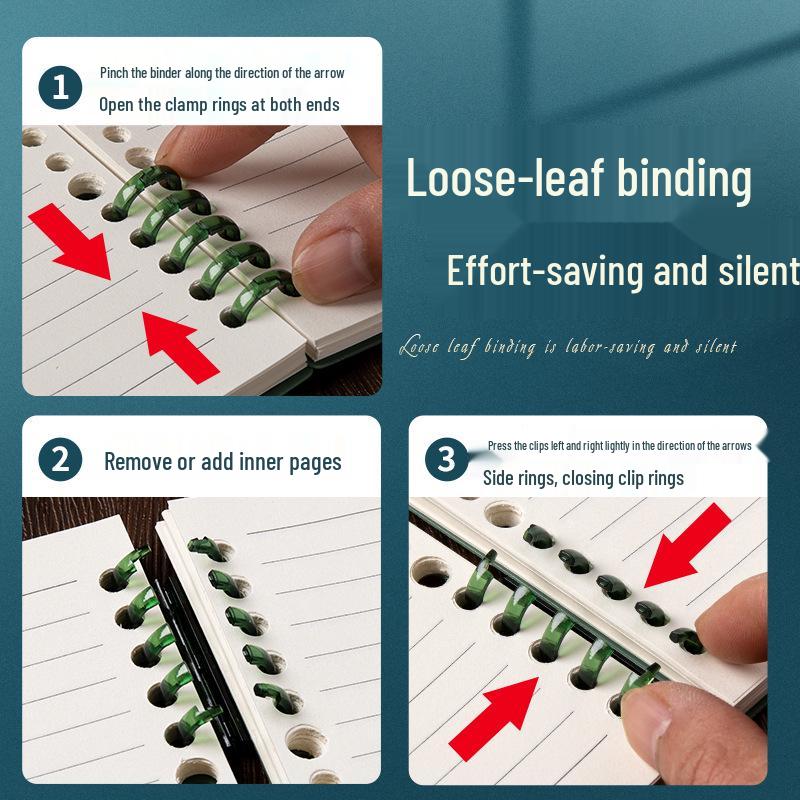 1 Pinch the binder along the direction of the arrow
Open the clamp rings at both ends

Loose-leaf binding

Effort-saving and silent

Loose leaf binding is labor-saving and silent

2 Remove or add inner pages

3 Press the clips left and right lightly in the direction of the arrows
Side rings, closing clip rings