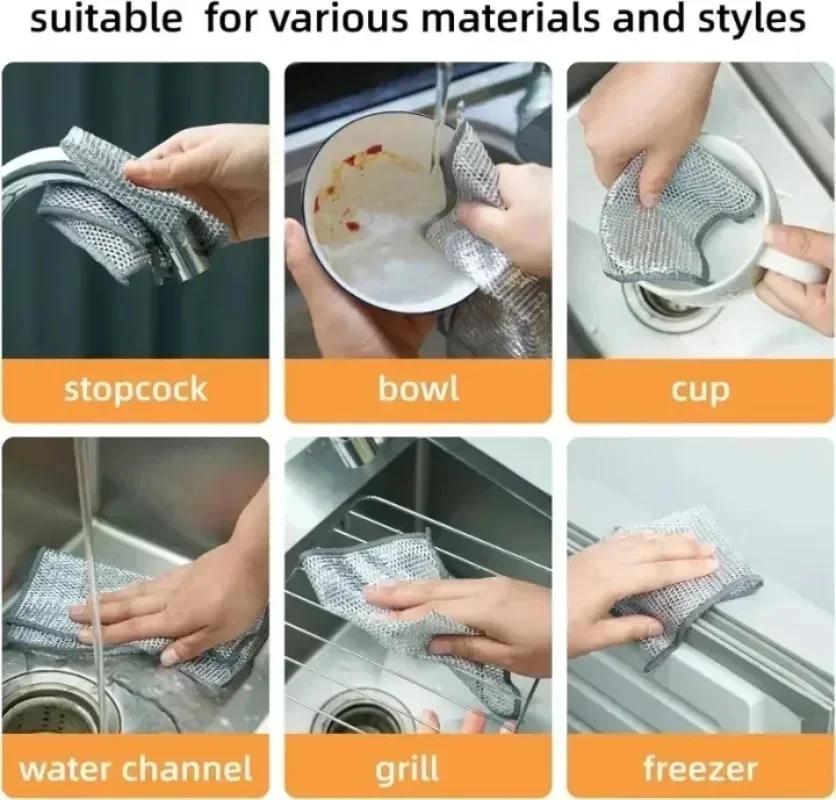 suitable for various materials and styles

stopcock

bowl

cup

water channel

grill

freezer