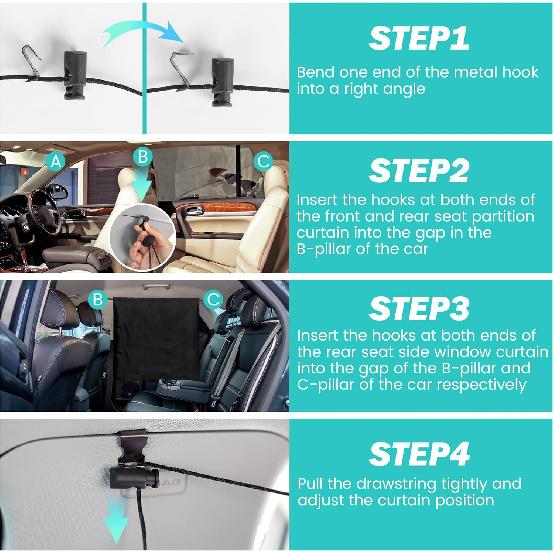 STEP1
Bend one end of the metal hook into a right angle

A B C

STEP2
Insert the hooks at both ends of the front and rear seat partition curtain into the gap in the B-pillar of the car

B C

STEP3
Insert the hooks at both ends of the rear seat side window curtain into the gap of the B-pillar and C-pillar of the car respectively

STEP4
Pull the drawstring tightly and adjust the curtain position