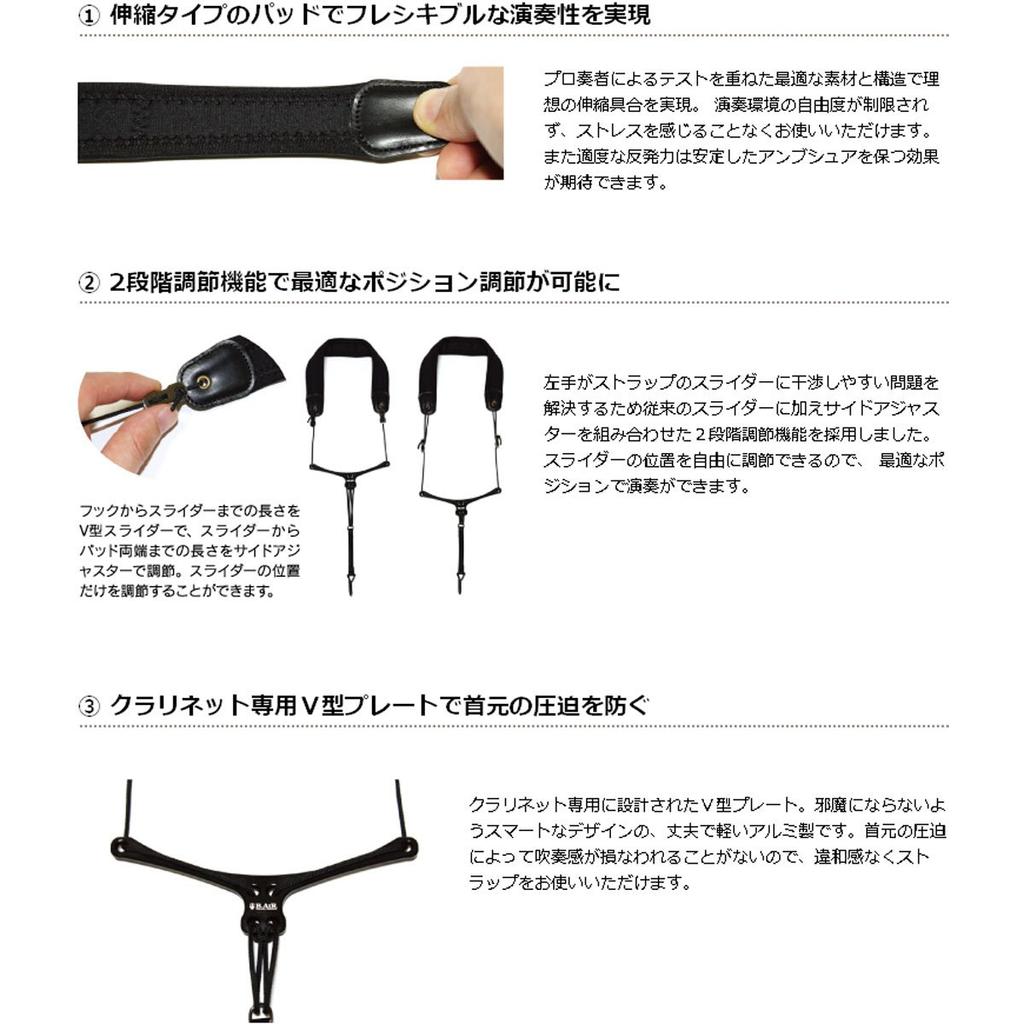 ① 伸縮タイプのパッドでフレシキブルな演奏性を実現

プロ奏者によるテストを重ねた最適な素材と構造で理想の伸縮具合を実現。 演奏環境の自由度が制限されず、ストレスを感じることなくお使いいただけます。また適度な反発力は安定したアンブシュアを保つ効果が期待できます。

② 2段階調節機能で最適なポジション調節が可能に

フックからスライダーまでの長さをV型スライダーで、スライダーからパッド両端までの長さをサイドアジャスターで調節。スライダーの位置だけを調節することができます。

左手がストラップのスライダーに干渉しやすい問題を解決するため従来のスライダーに加えサイドアジャスターを組み合わせた２段階調節機能を採用しました。スライダーの位置を自由に調節できるので、 最適なポジションで演奏ができます。

③ クラリネット専用V型プレートで首元の圧迫を防ぐ

B.AIR

クラリネット専用に設計されたＶ型プレート。邪魔にならないようスマートなデザインの、丈夫で軽いアルミ製です。首元の圧迫によって吹奏感が損なわれることがないので、違和感なくストラップをお使いいただけます。