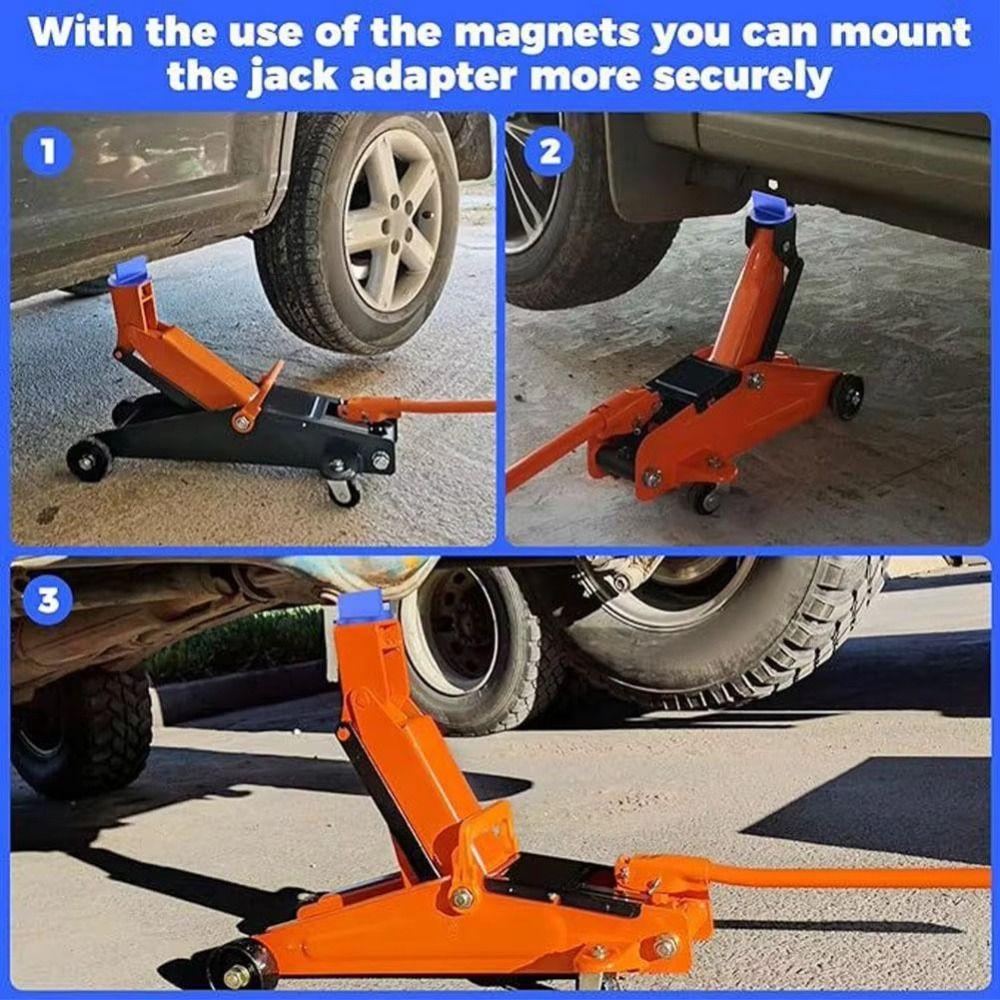 With the use of the magnets you can mount the jack adapter more securely

1

2

3