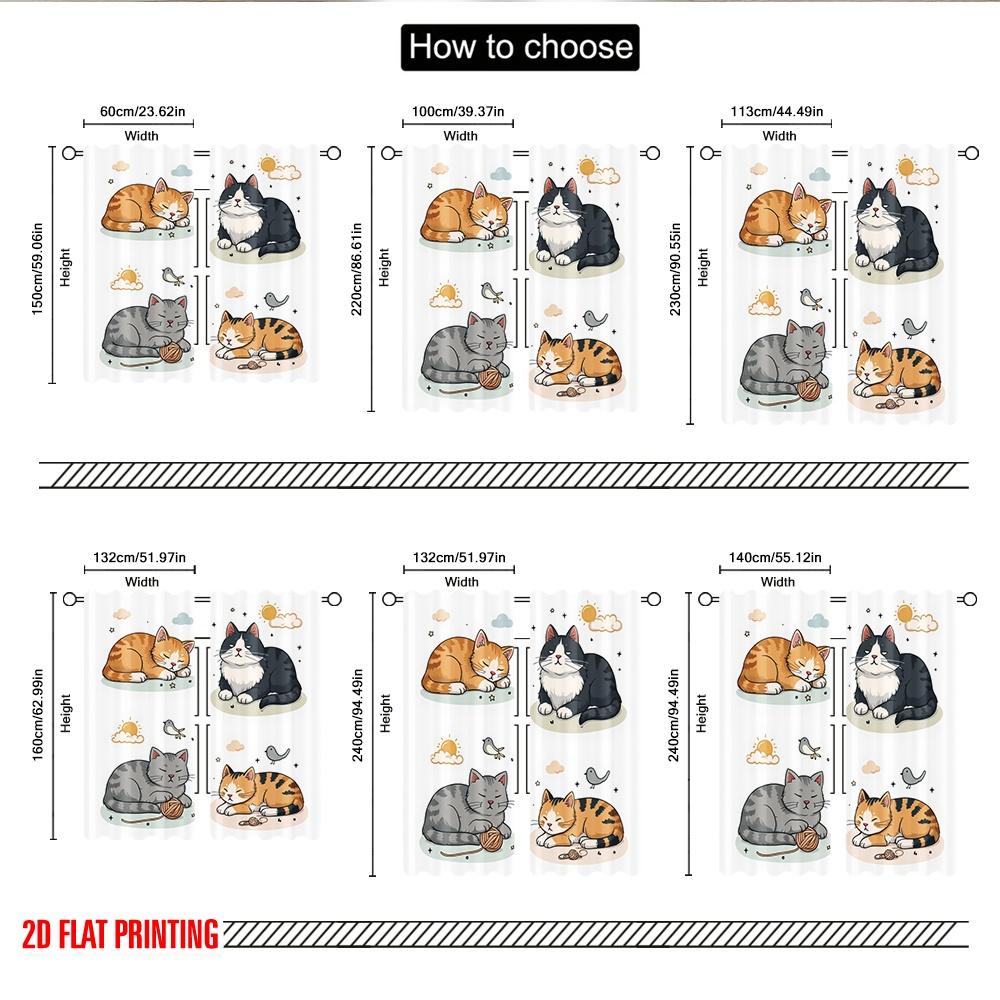 How to choose

60cm/23.62in
Width
150cm/59.06in
Height

100cm/39.37in
Width
220cm/86.61in
Height

113cm/44.49in
Width
230cm/90.55in
Height

132cm/51.97in
Width
160cm/62.99in
Height

132cm/51.97in
Width
240cm/94.49in
Height

140cm/55.12in
Width
240cm/94.49in
Height

2D FLAT PRINTING