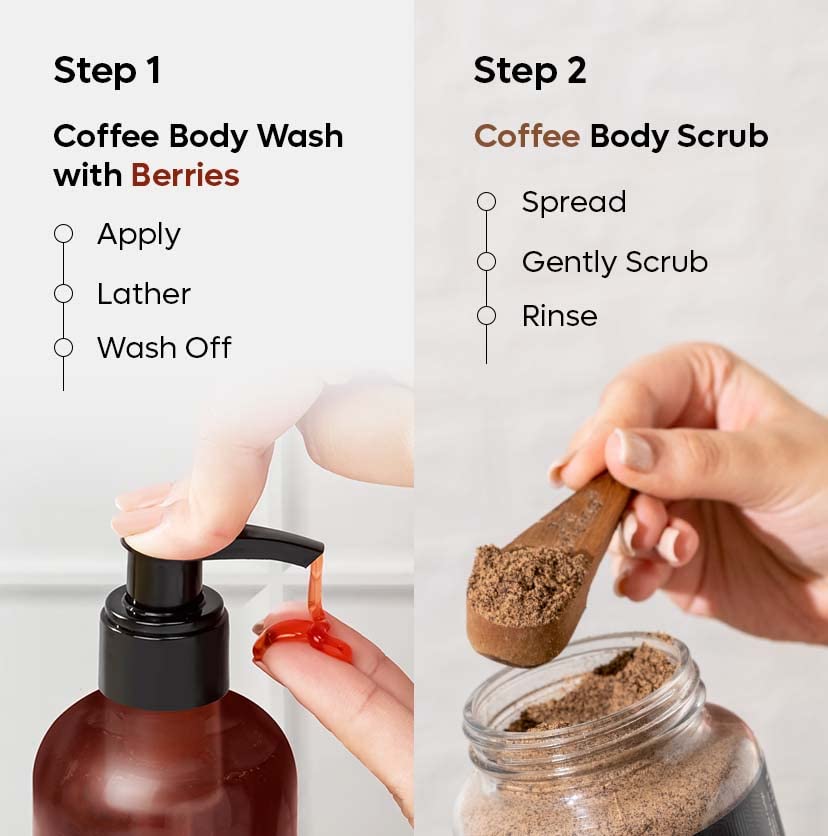 Step 1

Coffee Body Wash with Berries

Apply

Lather

Wash Off

Step 2

Coffee Body Scrub

Spread

Gently Scrub

Rinse