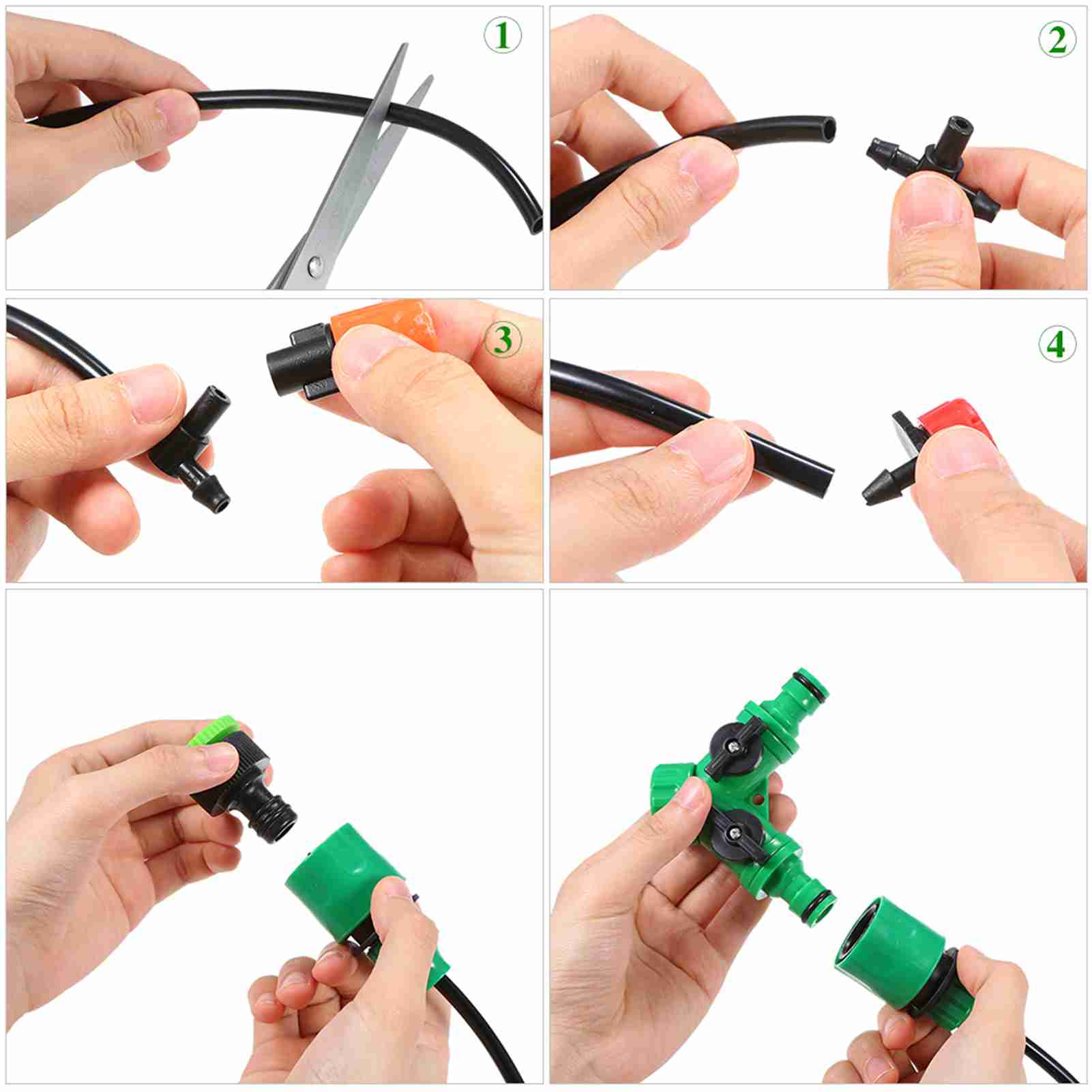 1

2

3

4