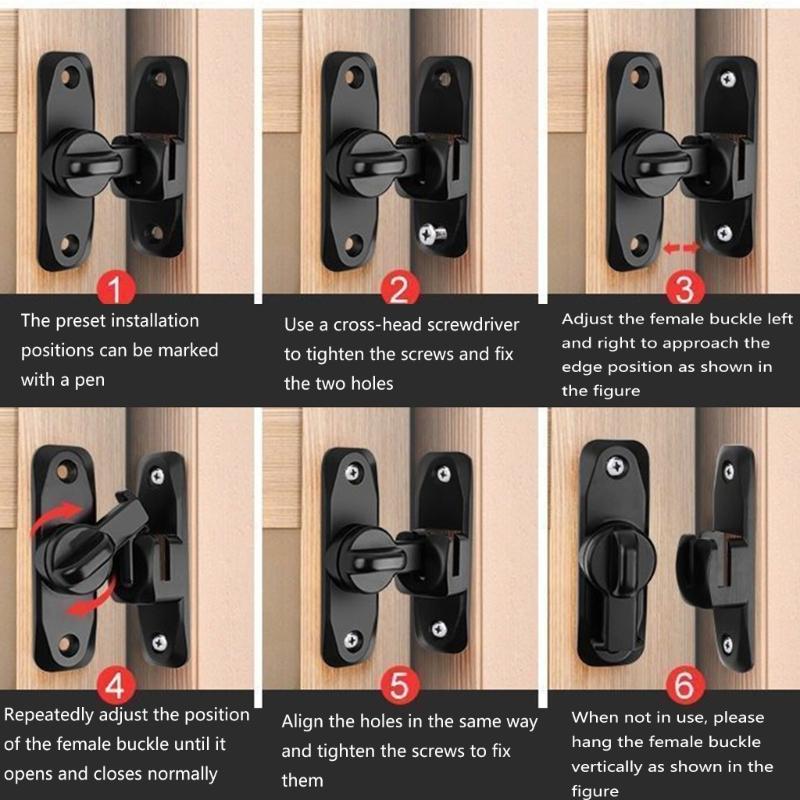 1
The preset installation positions can be marked with a pen

2
Use a cross-head screwdriver to tighten the screws and fix the two holes

3
Adjust the female buckle left and right to approach the edge position as shown in the figure

4
Repeatedly adjust the position of the female buckle until it opens and closes normally

5
Align the holes in the same way and tighten the screws to fix them

6
When not in use, please hang the female buckle vertically as shown in the figure