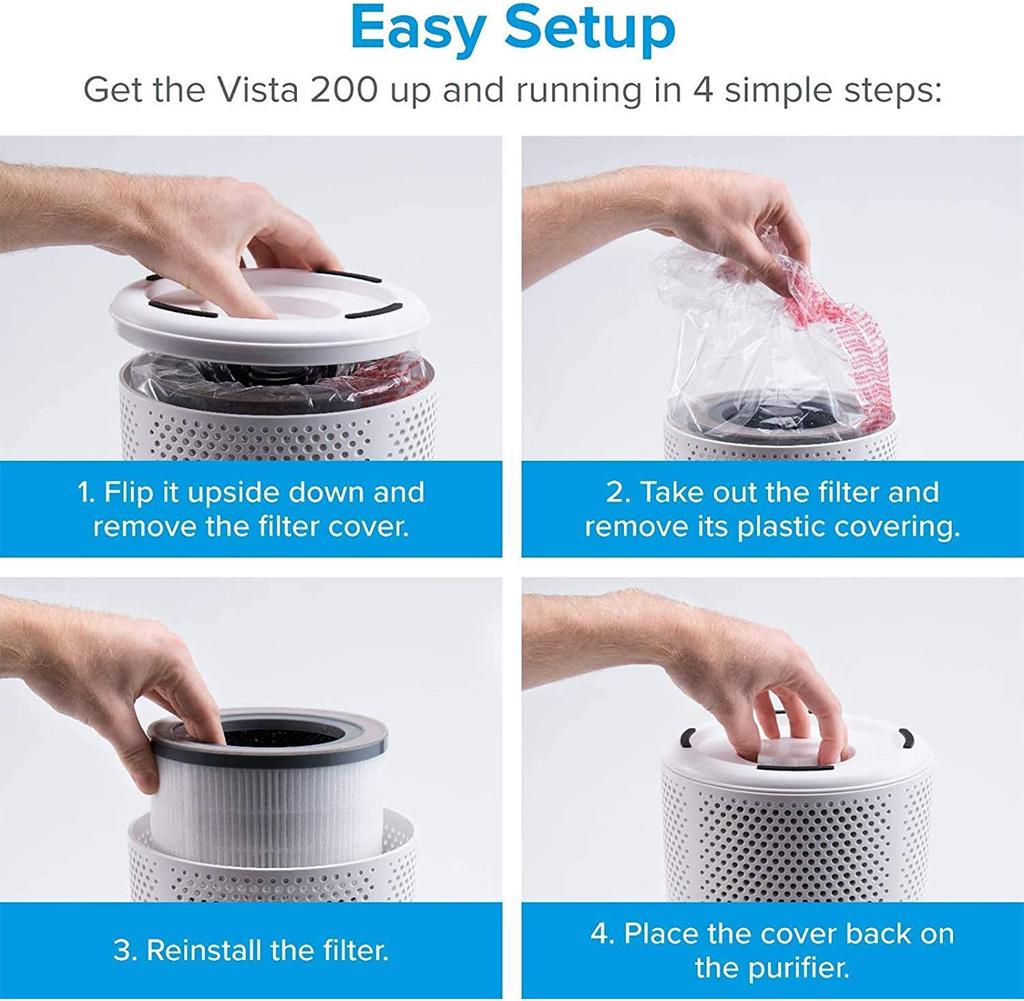 Easy Setup

Get the Vista 200 up and running in 4 simple steps:

1. Flip it upside down and remove the filter cover.

2. Take out the filter and remove its plastic covering.

3. Reinstall the filter.

4. Place the cover back on the purifier.