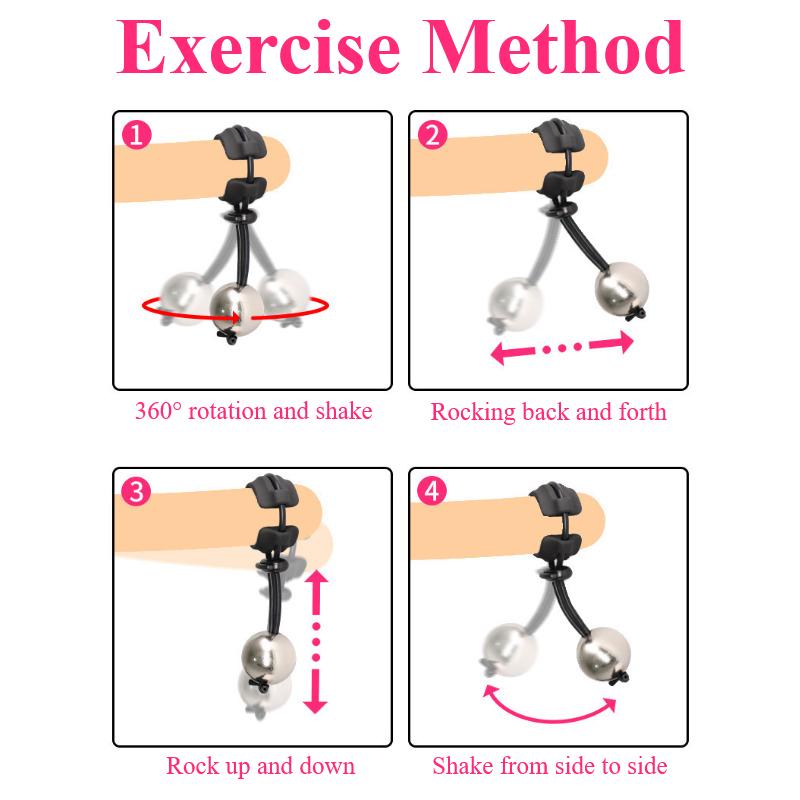 Exercise Method

1

360° rotation and shake

2

Rocking back and forth

3

Rock up and down

4

Shake from side to side