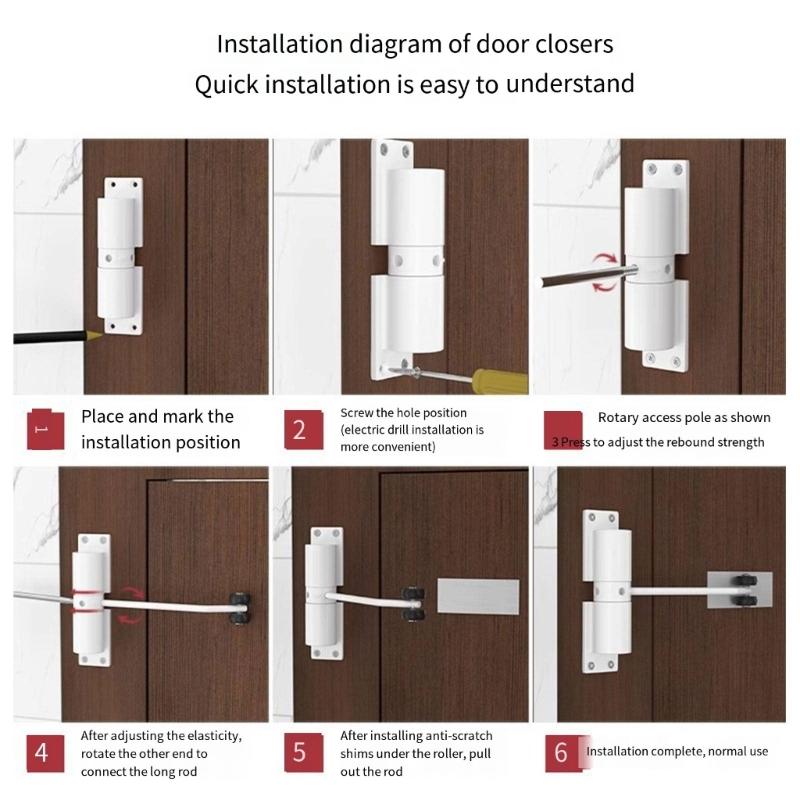 Installation diagram of door closers
Quick installation is easy to understand

1
Place and mark the installation position

2
Screw the hole position (electric drill installation is more convenient)

Rotary access pole as shown
3 Press to adjust the rebound strength

4
After adjusting the elasticity, rotate the other end to connect the long rod

5
After installing anti-scratch shims under the roller, pull out the rod

6
Installation complete, normal use