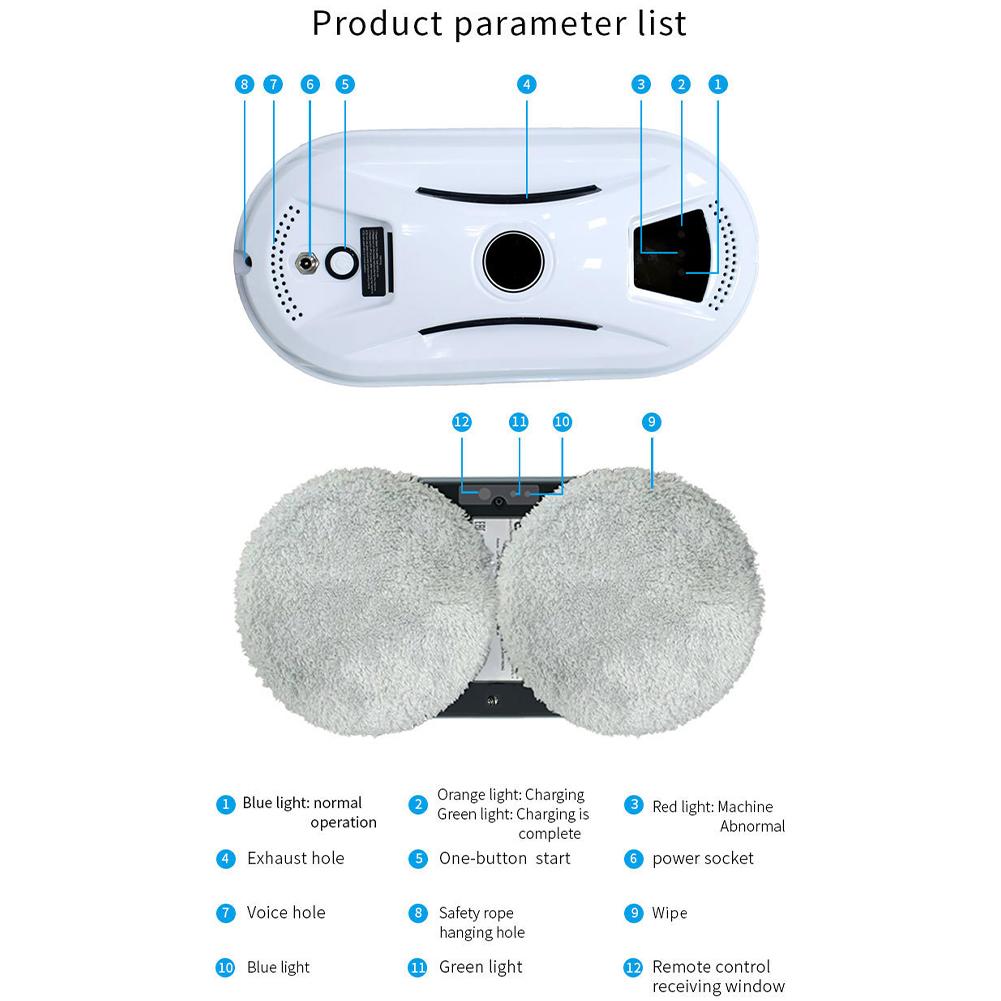 Product parameter list

8 7 6 5 4 3 2 1

12 11 10 9

1 Blue light: normal operation

2 Orange light: Charging Green light: Charging is complete

3 Red light: Machine Abnormal

4 Exhaust hole

5 One-button start

6 power socket

7 Voice hole

8 Safety rope hanging hole

9 Wipe

10 Blue light

11 Green light

12 Remote control receiving window