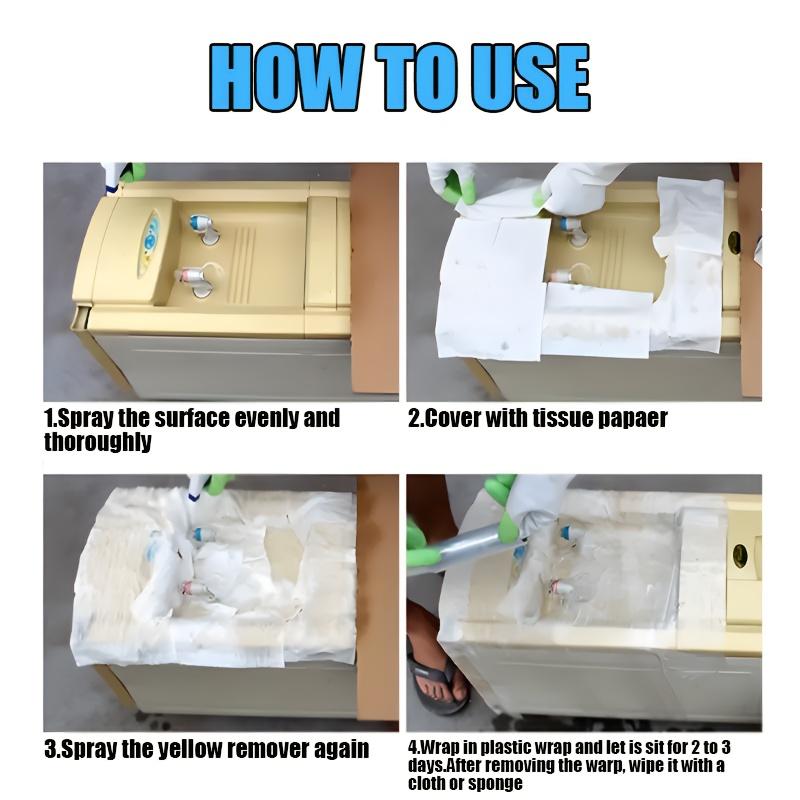 HOW TO USE

1.Spray the surface evenly and thoroughly

2.Cover with tissue papaer

3.Spray the yellow remover again

4.Wrap in plastic wrap and let is sit for 2 to 3 days.After removing the warp, wipe it with a cloth or sponge