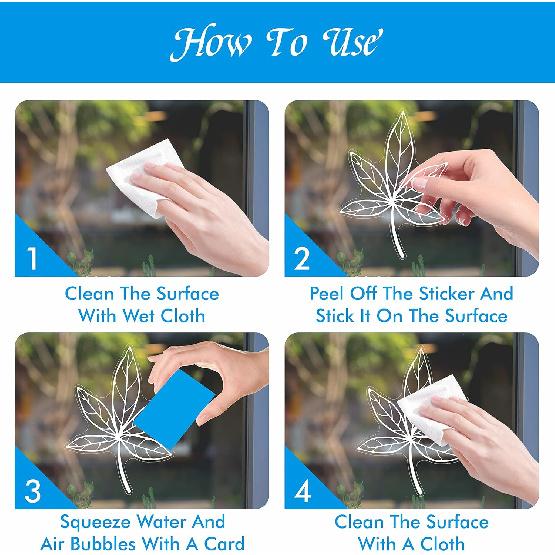 How To Use

1

Clean The Surface With Wet Cloth

2

Peel Off The Sticker And Stick It On The Surface

3

Squeeze Water And Air Bubbles With A Card

4

Clean The Surface With A Cloth