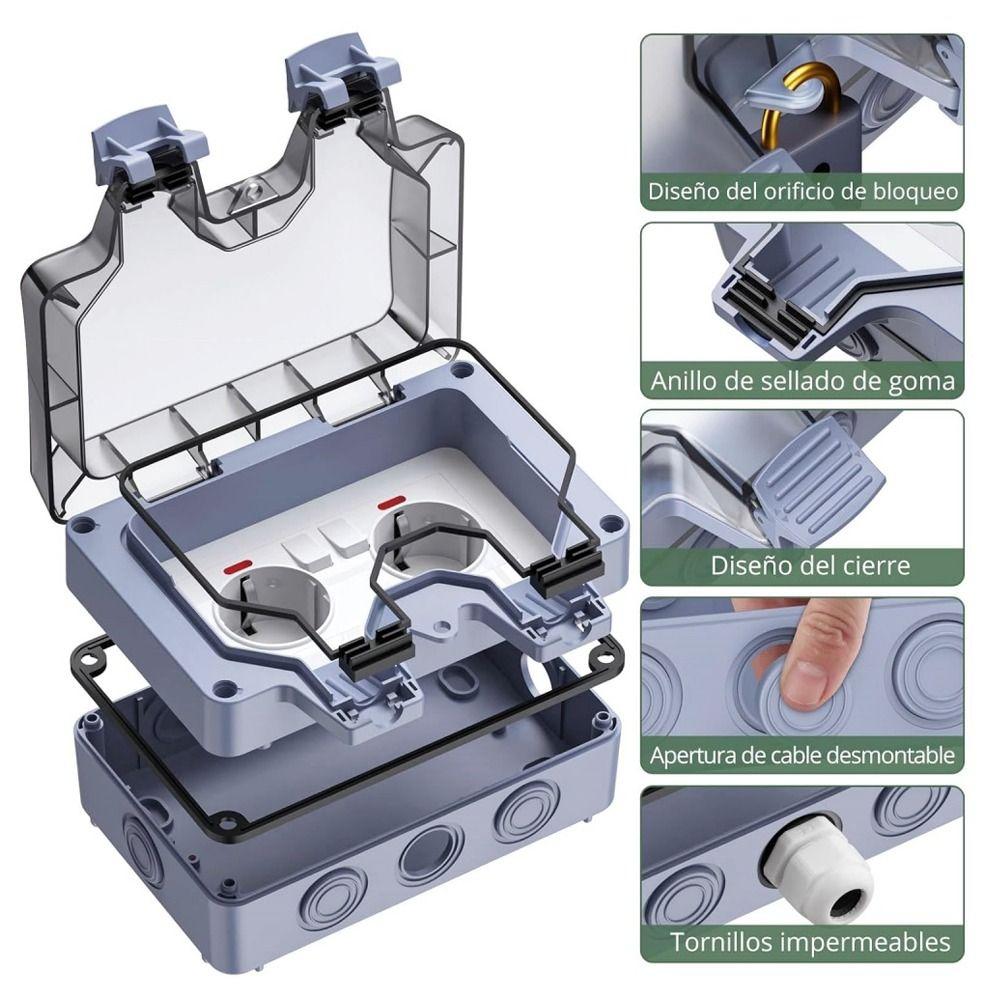 Diseño del orificio de bloqueo

Anillo de sellado de goma

Diseño del cierre

Apertura de cable desmontable

Tornillos impermeables