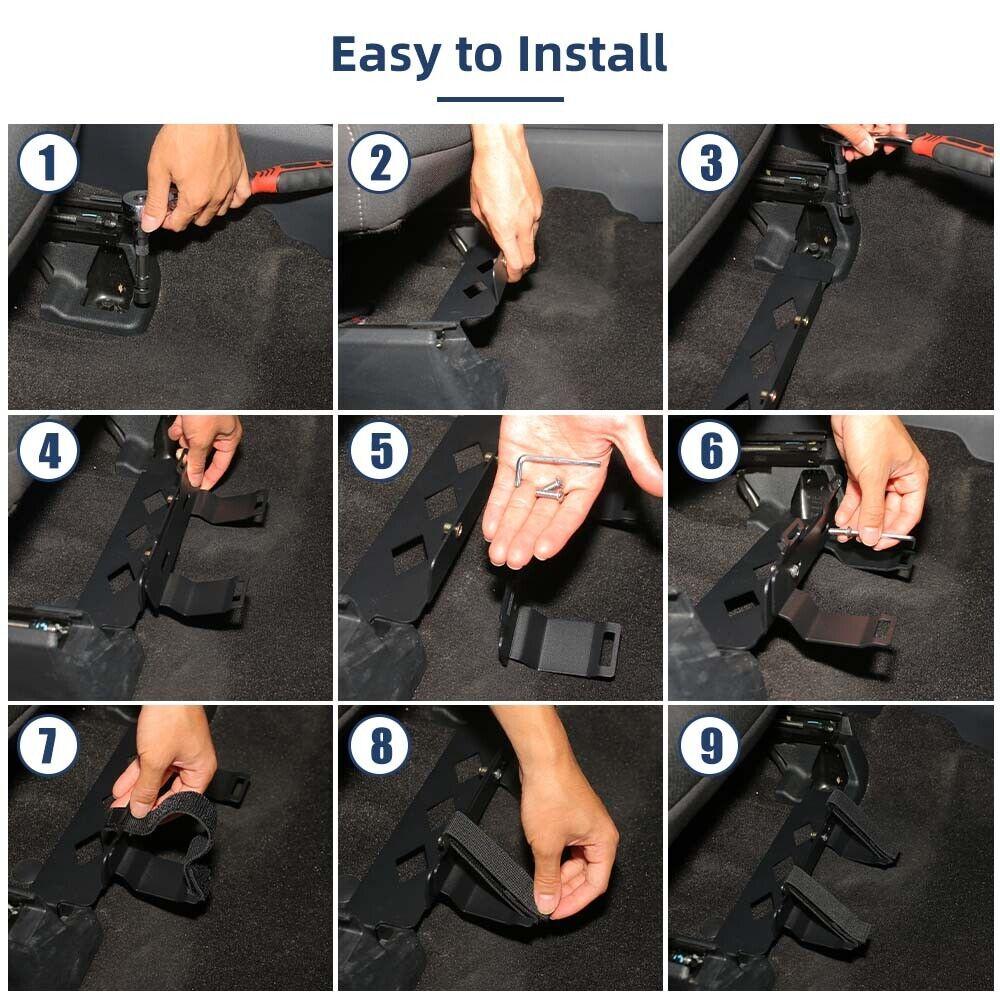 Easy to Install

1

2

3

4

5

6

7

8

9