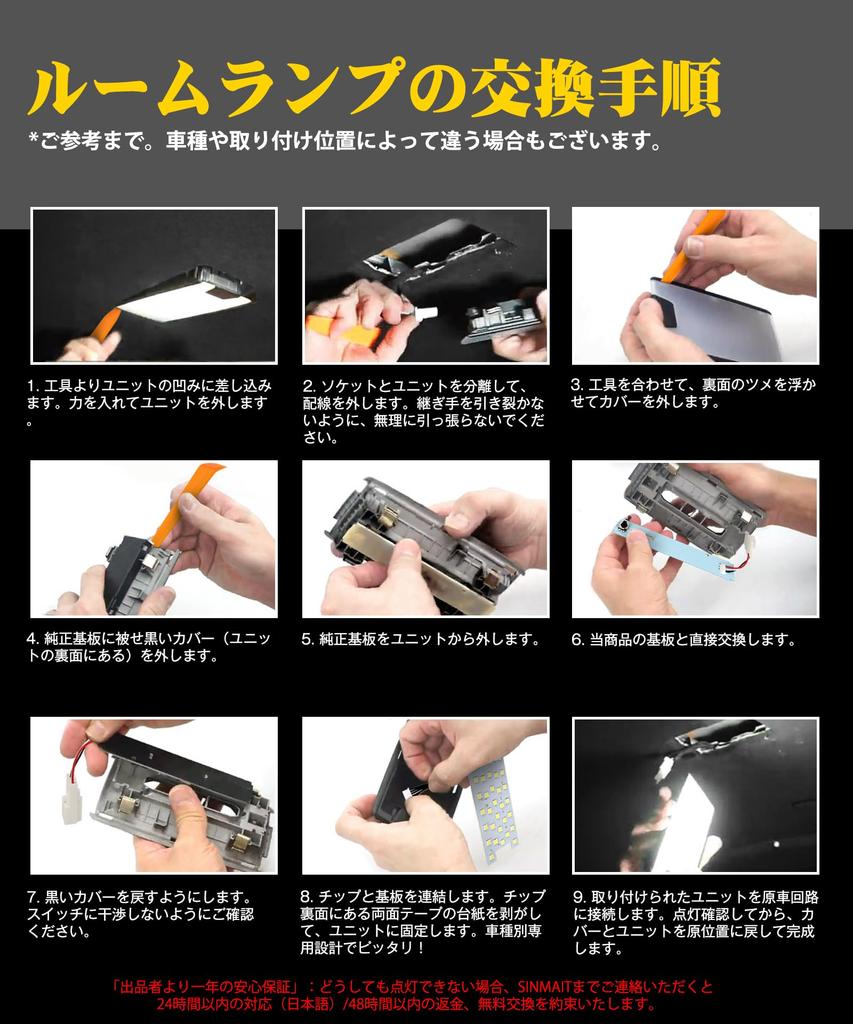 ルームランプの交換手順
*ご参考まで。車種や取り付け位置によって違う場合もございます。

1. 工具よりユニットの凹みに差し込みます。力を入れてユニットを外します。

2. ソケットとユニットを分離して、配線を外します。継ぎ手を引き裂かないように、無理に引っ張らないでください。

3. 工具を合わせて、裏面のツメを浮かせてカバーを外します。

4. 純正基板に被せ黒いカバー（ユニットの裏面にある）を外します。

5. 純正基板をユニットから外します。

6. 当商品の基板と直接交換します。

7. 黒いカバーを戻すようにします。スイッチに干渉しないようにご確認ください。

8. チップと基板を連結します。チップ裏面にある両面テープの台紙を剥がして、ユニットに固定します。車種別専用設計でピッタリ！

9. 取り付けられたユニットを原車回路に接続します。点灯確認してから、カバーとユニットを原位置に戻して完成します。

「出品者より一年の安心保証」：どうしても点灯できない場合、SINMAITまでご連絡いただくと24時間以内の対応（日本語）/48時間以内の返金、無料交換を約束いたします。