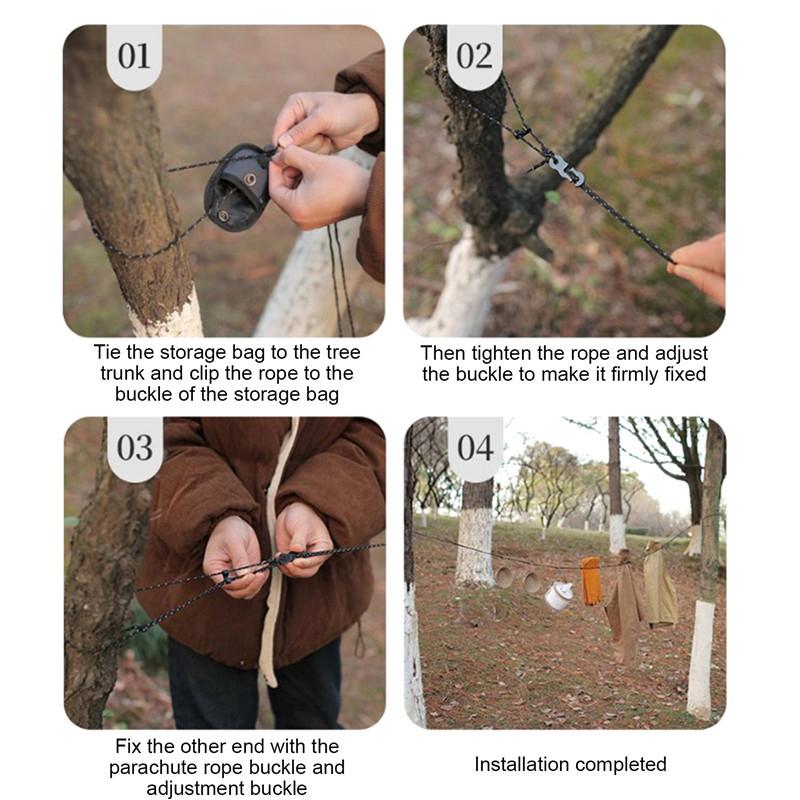 01

Tie the storage bag to the tree trunk and clip the rope to the buckle of the storage bag

02

Then tighten the rope and adjust the buckle to make it firmly fixed

03

Fix the other end with the parachute rope buckle and adjustment buckle

04

Installation completed