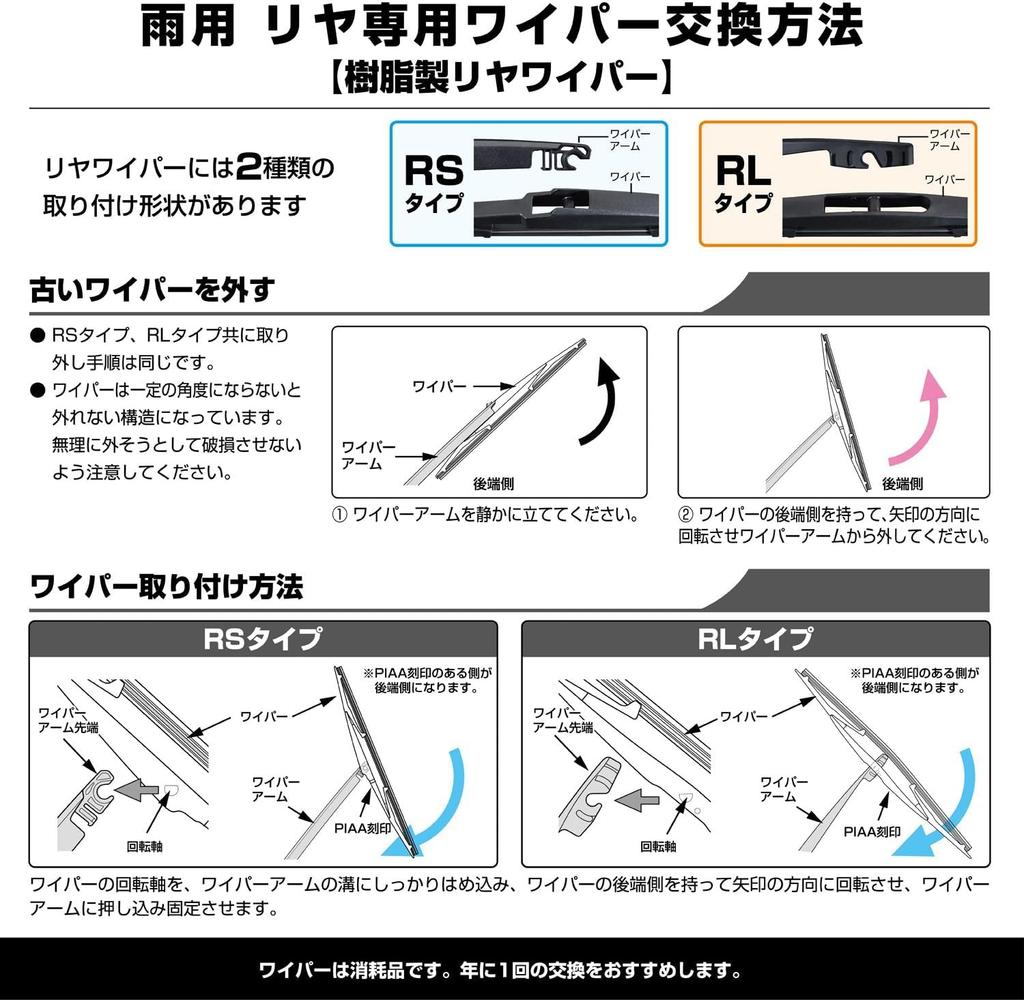 雨用 リヤ専用ワイパー交換方法
【樹脂製リヤワイパー】

リヤワイパーには2種類の取り付け形状があります

RS タイプ
ワイパーアーム
ワイパー

RL タイプ
ワイパーアーム
ワイパー

古いワイパーを外す

● RSタイプ、RLタイプ共に取り外し手順は同じです。
● ワイパーは一定の角度にならないと外れない構造になっています。無理に外そうとして破損させないよう注意してください。

ワイパー
ワイパーアーム
後端側
① ワイパーアームを静かに立ててください。

後端側
② ワイパーの後端側を持って、矢印の方向に回転させワイパーアームから外してください。

ワイパー取り付け方法

RSタイプ
※PIAA刻印のある側が後端側になります。
ワイパーアーム先端
ワイパー
ワイパーアーム
回転軸
PIAA刻印

RLタイプ
※PIAA刻印のある側が後端側になります。
ワイパーアーム先端
ワイパー
ワイパーアーム
回転軸
PIAA刻印

ワイパーの回転軸を、ワイパーアームの溝にしっかりはめ込み、ワイパーの後端側を持って矢印の方向に回転させ、ワイパーアームに押し込み固定させます。

ワイパーは消耗品です。年に1回の交換をおすすめします。