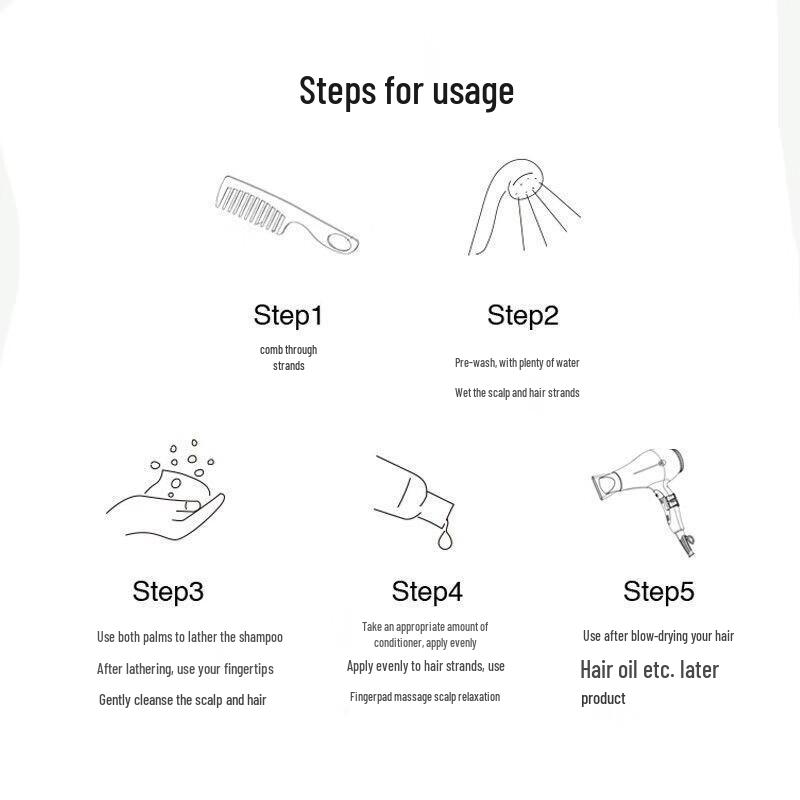 Steps for usage

Step1

comb through strands

Step2

Pre-wash, with plenty of water

Wet the scalp and hair strands

Step3

Use both palms to lather the shampoo

After lathering, use your fingertips

Gently cleanse the scalp and hair

Step4

Take an appropriate amount of conditioner, apply evenly

Apply evenly to hair strands, use

Fingerpad massage scalp relaxation

Step5

Use after blow-drying your hair

Hair oil etc. later

product